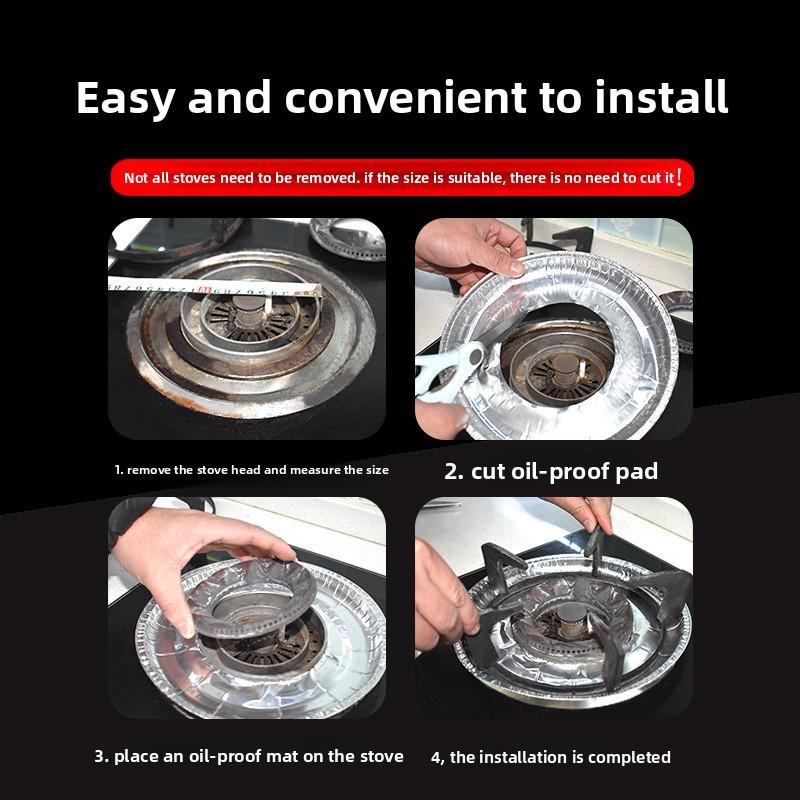 Easy and convenient to install

Not all stoves need to be removed. if the size is suitable, there is no need to cut it！

1. remove the stove head and measure the size

2. cut oil-proof pad

3. place an oil-proof mat on the stove

4, the installation is completed