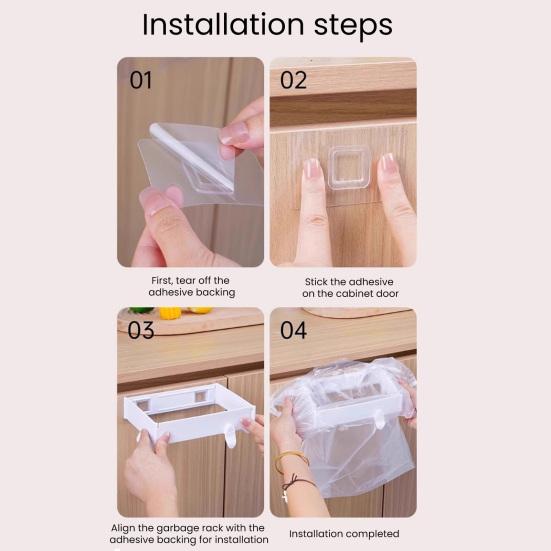 Installation steps

01

First, tear off the adhesive backing

02

Stick the adhesive on the cabinet door

03

Align the garbage rack with the adhesive backing for installation

04

Installation completed