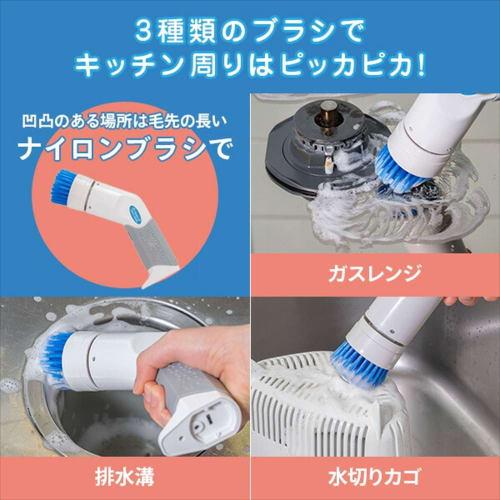 3種類のブラシで
キッチン周りはピッカピカ!

凹凸のある場所は毛先の長い
ナイロンブラシで

ガスレンジ

排水溝

水切りカゴ