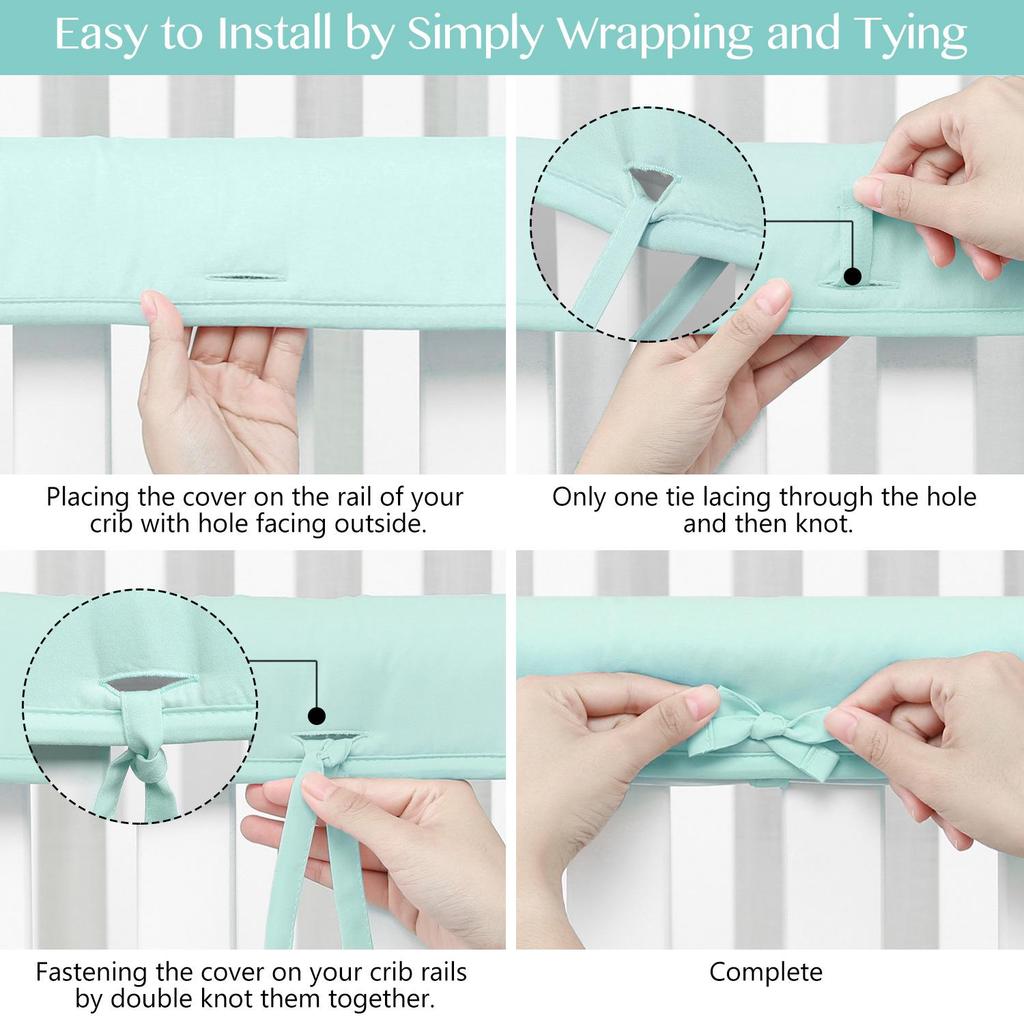 Easy to Install by Simply Wrapping and Tying

Placing the cover on the rail of your crib with hole facing outside.

Only one tie lacing through the hole and then knot.

Fastening the cover on your crib rails by double knot them together.

Complete