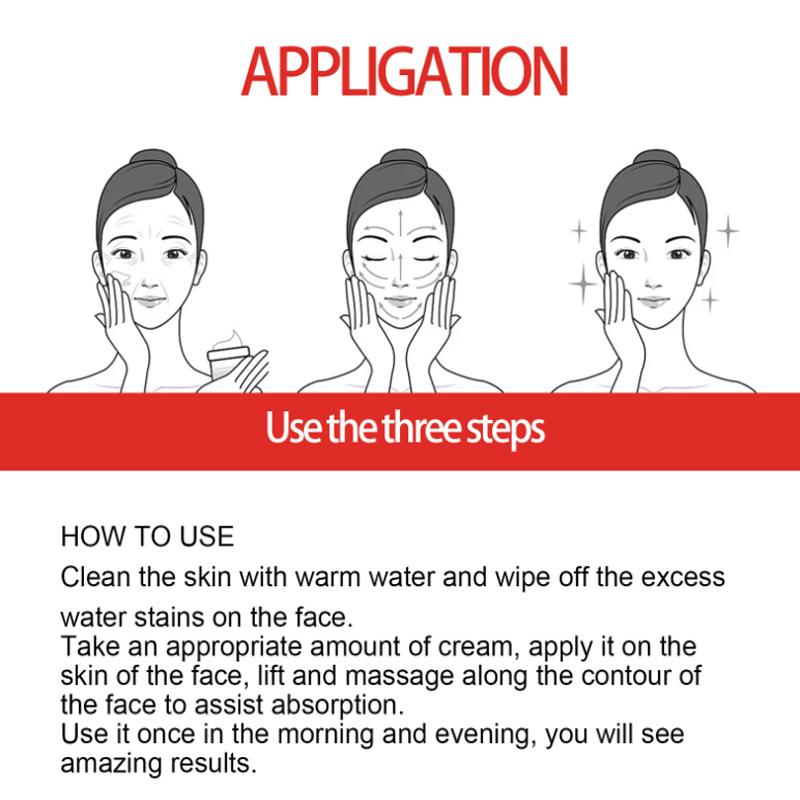 APPLIGATION

Use the three steps

HOW TO USE
Clean the skin with warm water and wipe off the excess water stains on the face.
Take an appropriate amount of cream, apply it on the skin of the face, lift and massage along the contour of the face to assist absorption.
Use it once in the morning and evening, you will see amazing results.