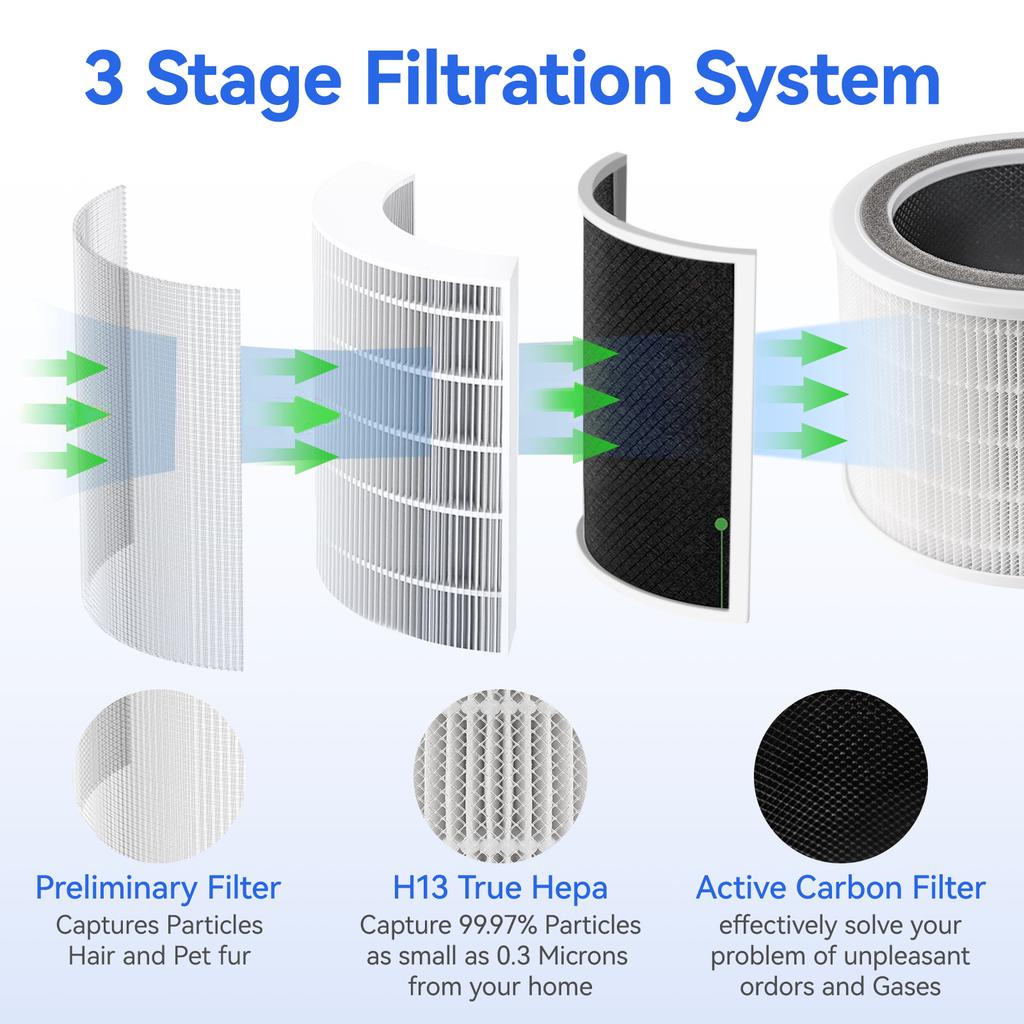 3 Stage Filtration System

Preliminary Filter
Captures Particles Hair and Pet fur

H13 True Hepa
Capture 99.97% Particles as small as 0.3 Microns from your home

Active Carbon Filter
effectively solve your problem of unpleasant ordors and Gases