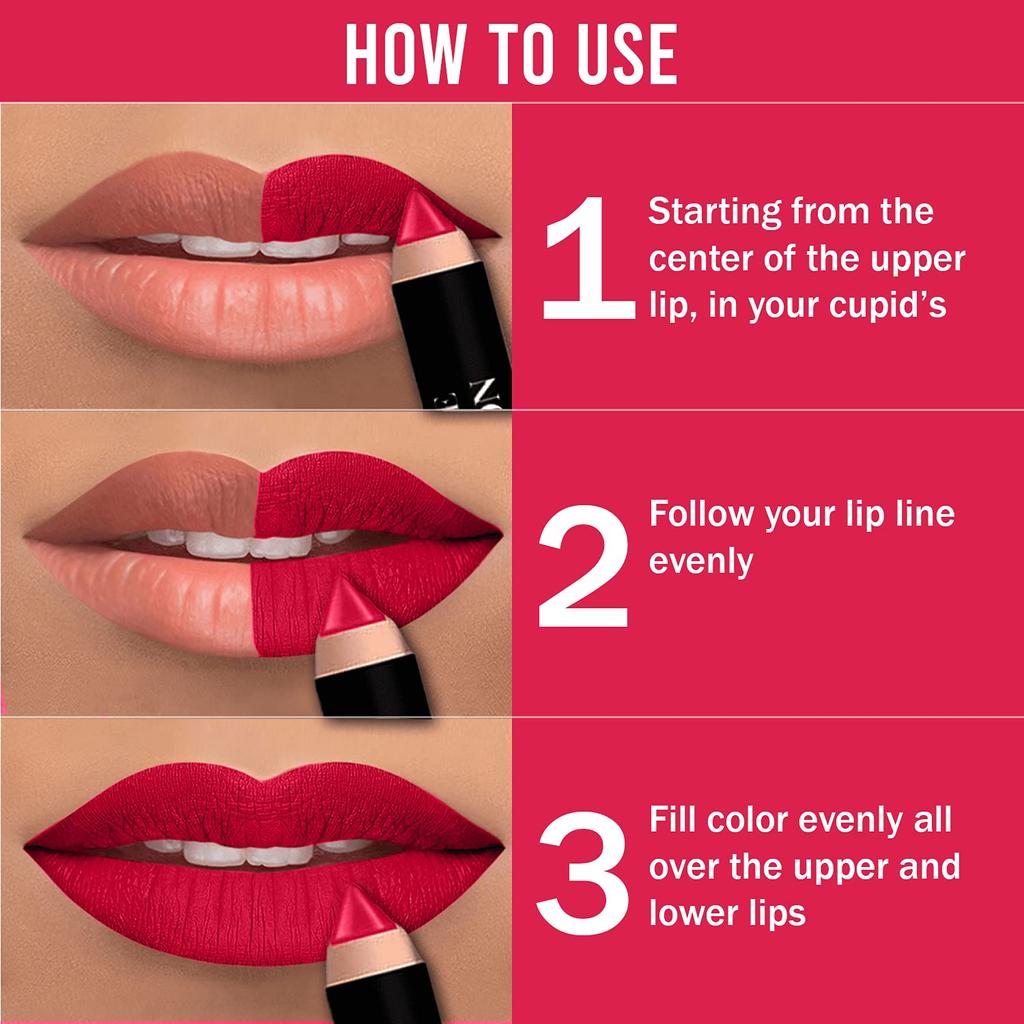 HOW TO USE

1 Starting from the center of the upper lip, in your cupid's

2 Follow your lip line evenly

3 Fill color evenly all over the upper and lower lips