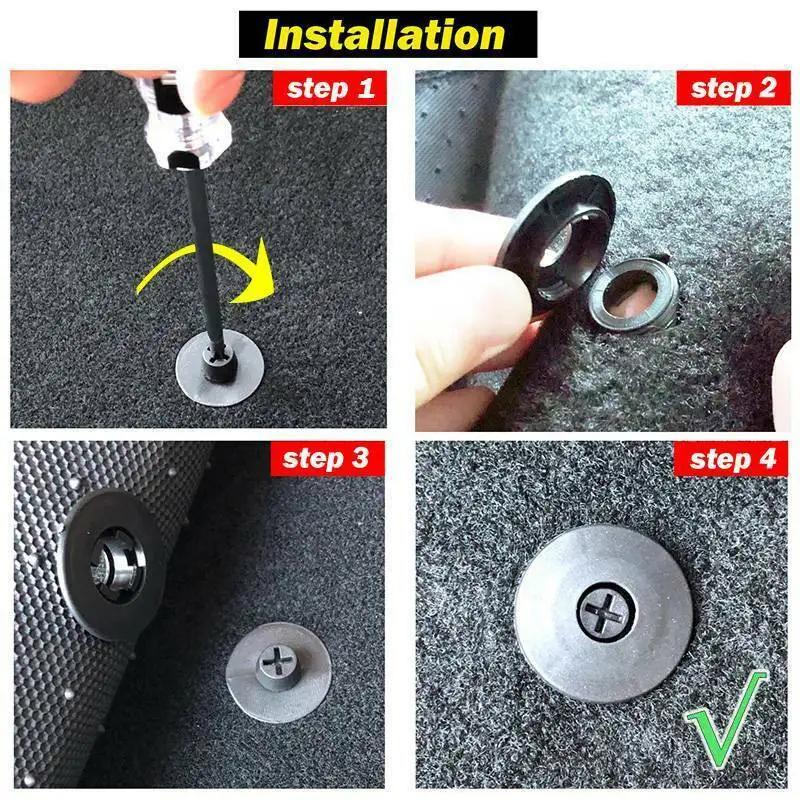 Installation

step 1

step 2

step 3

step 4