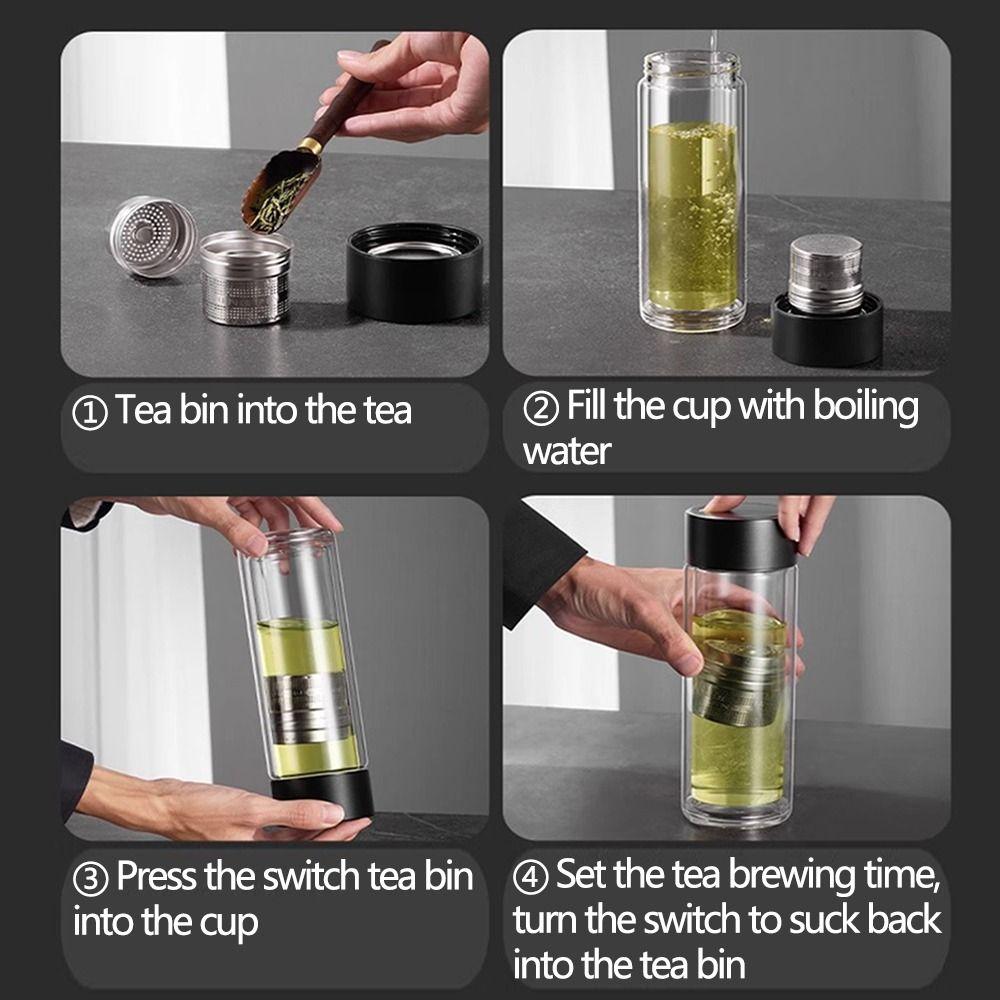 ① Tea bin into the tea

② Fill the cup with boiling water

③ Press the switch tea bin into the cup

④ Set the tea brewing time, turn the switch to suck back into the tea bin