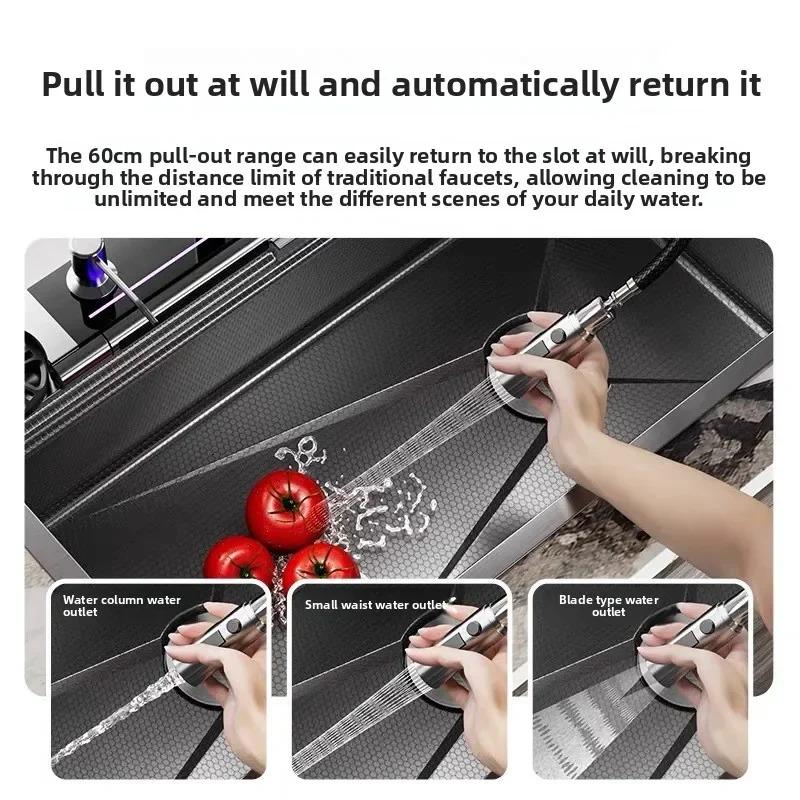 Pull it out at will and automatically return it

The 60cm pull-out range can easily return to the slot at will, breaking through the distance limit of traditional faucets, allowing cleaning to be unlimited and meet the different scenes of your daily water.

Water column water outlet

Small waist water outlet

Blade type water outlet