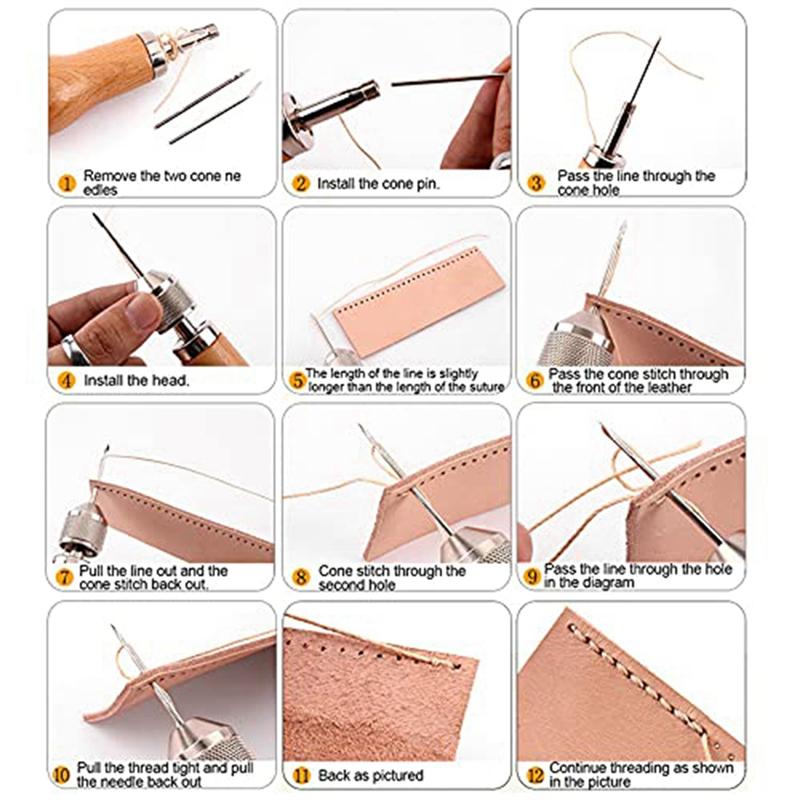 1 Remove the two cone ne edles

2 Install the cone pin.

3 Pass the line through the cone hole

4 Install the head.

5 The length of the line is slightly longer than the length of the suture

6 Pass the cone stitch through the front of the leather

7 Pull the line out and the cone stitch back out.

8 Cone stitch through the second hole

9 Pass the line through the hole in the diagram

10 Pull the thread tight and pull the needle back out

11 Back as pictured

12 Continue threading as shown in the picture