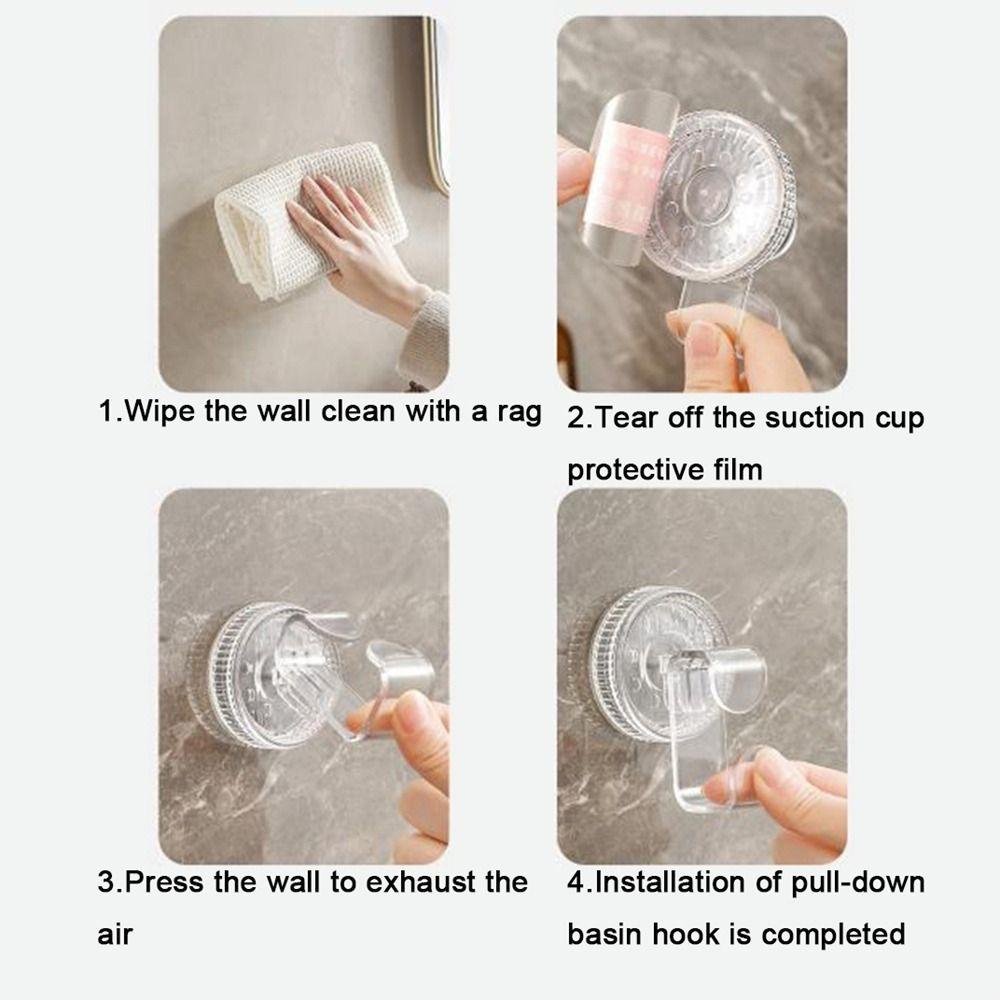 1.Wipe the wall clean with a rag

2.Tear off the suction cup protective film

3.Press the wall to exhaust the air

4.Installation of pull-down basin hook is completed