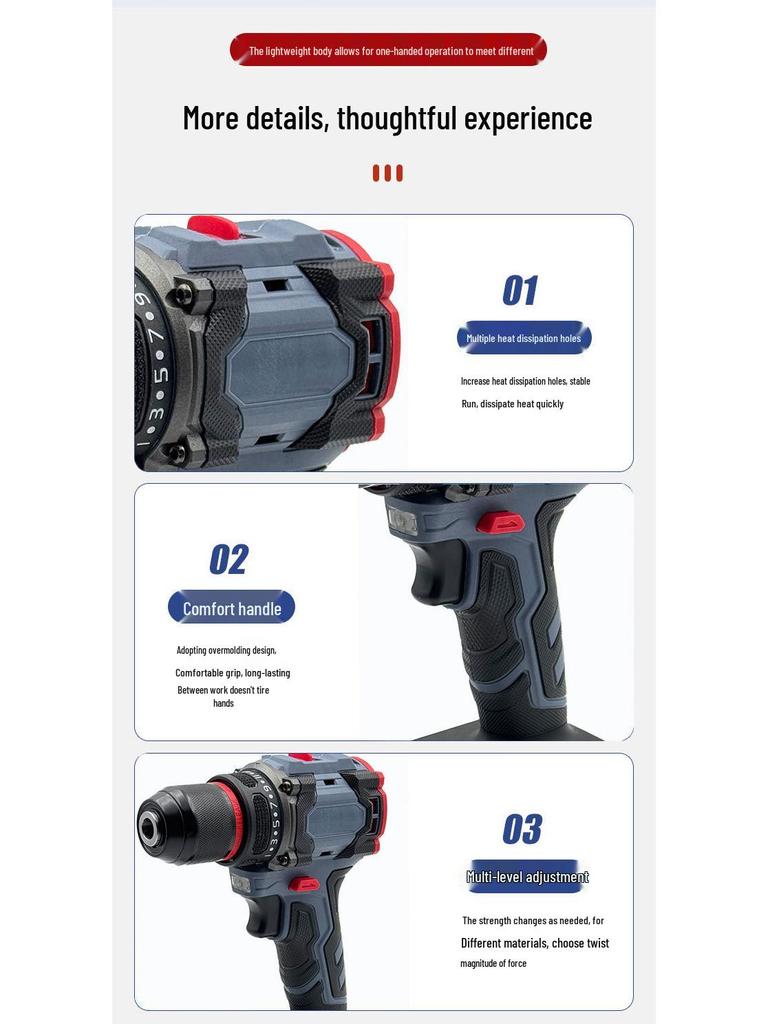 The lightweight body allows for one-handed operation to meet different

More details, thoughtful experience

01

Multiple heat dissipation holes

Increase heat dissipation holes, stable

Run, dissipate heat quickly

02

Comfort handle

Adopting overmolding design,

Comfortable grip, long-lasting

Between work doesn't tire hands

03

Multi-level adjustment

The strength changes as needed, for

Different materials, choose twist

magnitude of force