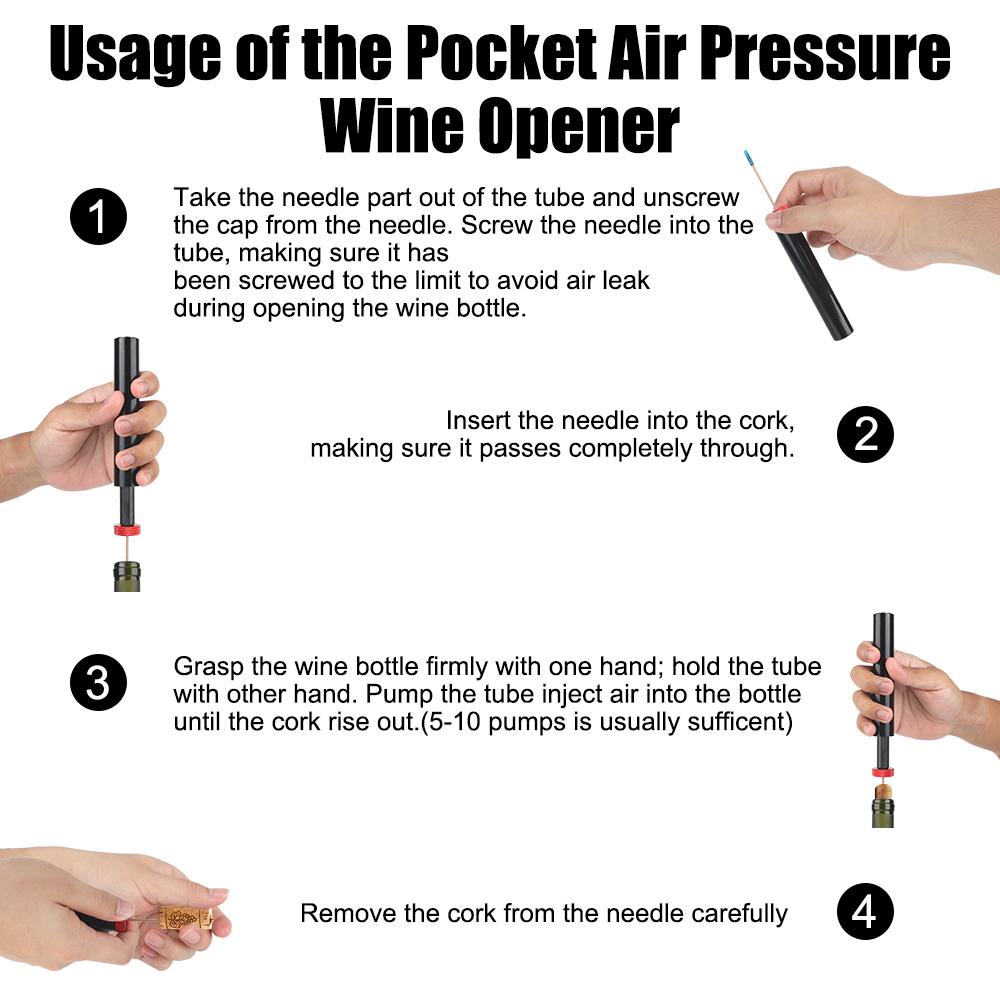 Usage of the Pocket Air Pressure Wine Opener

1

Take the needle part out of the tube and unscrew the cap from the needle. Screw the needle into the tube, making sure it has been screwed to the limit to avoid air leak during opening the wine bottle.

Insert the needle into the cork, making sure it passes completely through.

2

3

Grasp the wine bottle firmly with one hand; hold the tube with other hand. Pump the tube inject air into the bottle until the cork rise out.(5-10 pumps is usually sufficent)

Remove the cork from the needle carefully

4