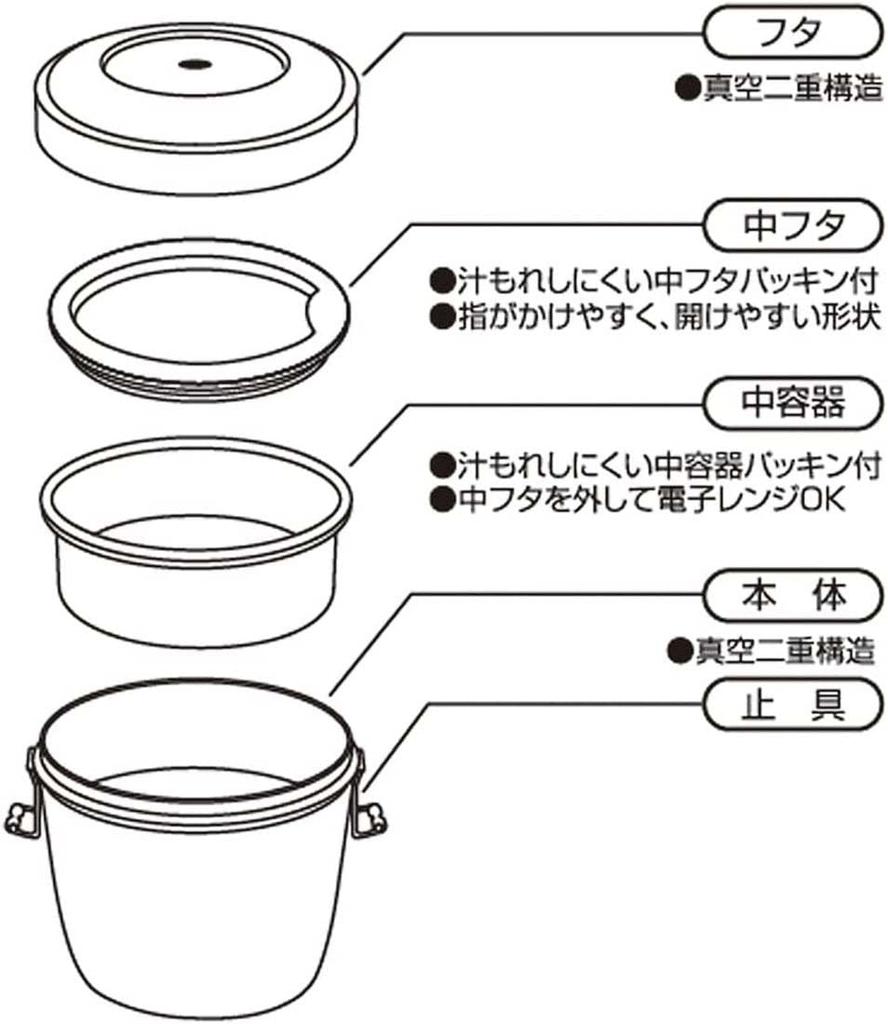 フタ

●真空二重構造

中フタ

●汁もれしにくい中フタパッキン付
●指がかけやすく、開けやすい形状

中容器

●汁もれしにくい中容器パッキン付
●中フタを外して電子レンジOK

本 体

●真空二重構造

止 具