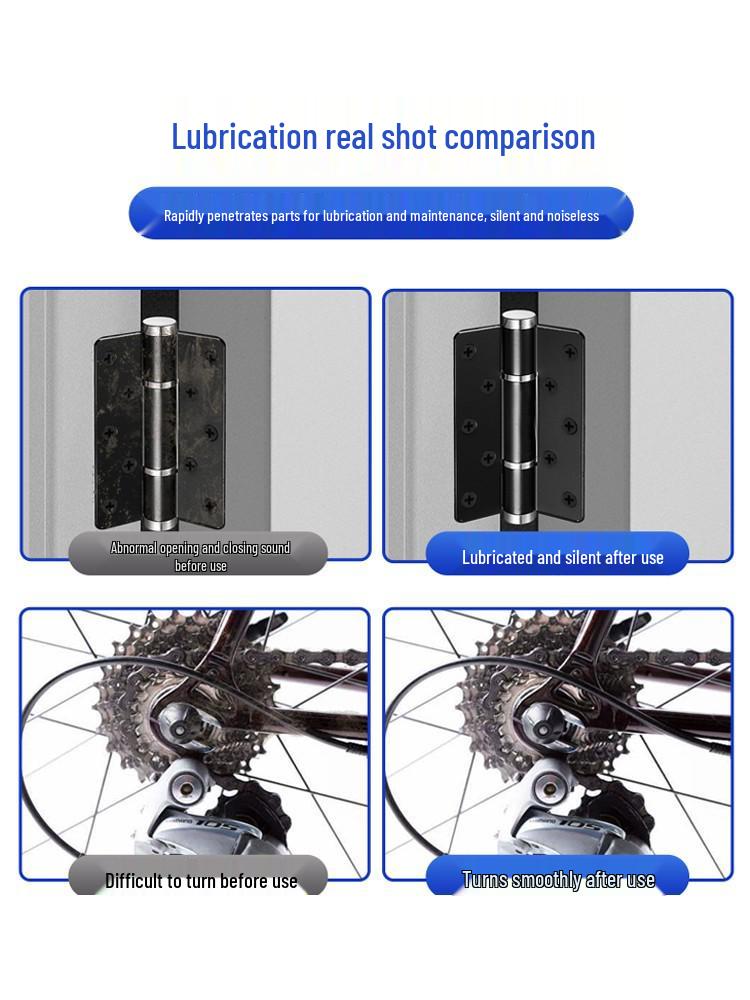 Lubrication real shot comparison

Rapidly penetrates parts for lubrication and maintenance, silent and noiseless

Abnormal opening and closing sound before use

Lubricated and silent after use

105

105

Difficult to turn before use

Turns smoothly after use