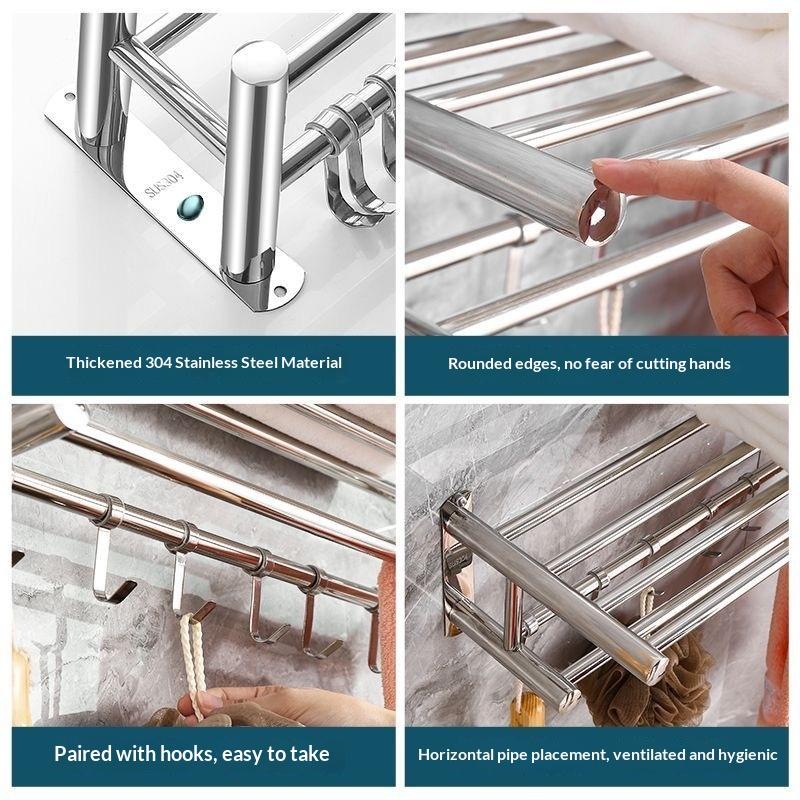 SUS304

Thickened 304 Stainless Steel Material

Rounded edges, no fear of cutting hands

Paired with hooks, easy to take

Horizontal pipe placement, ventilated and hygienic