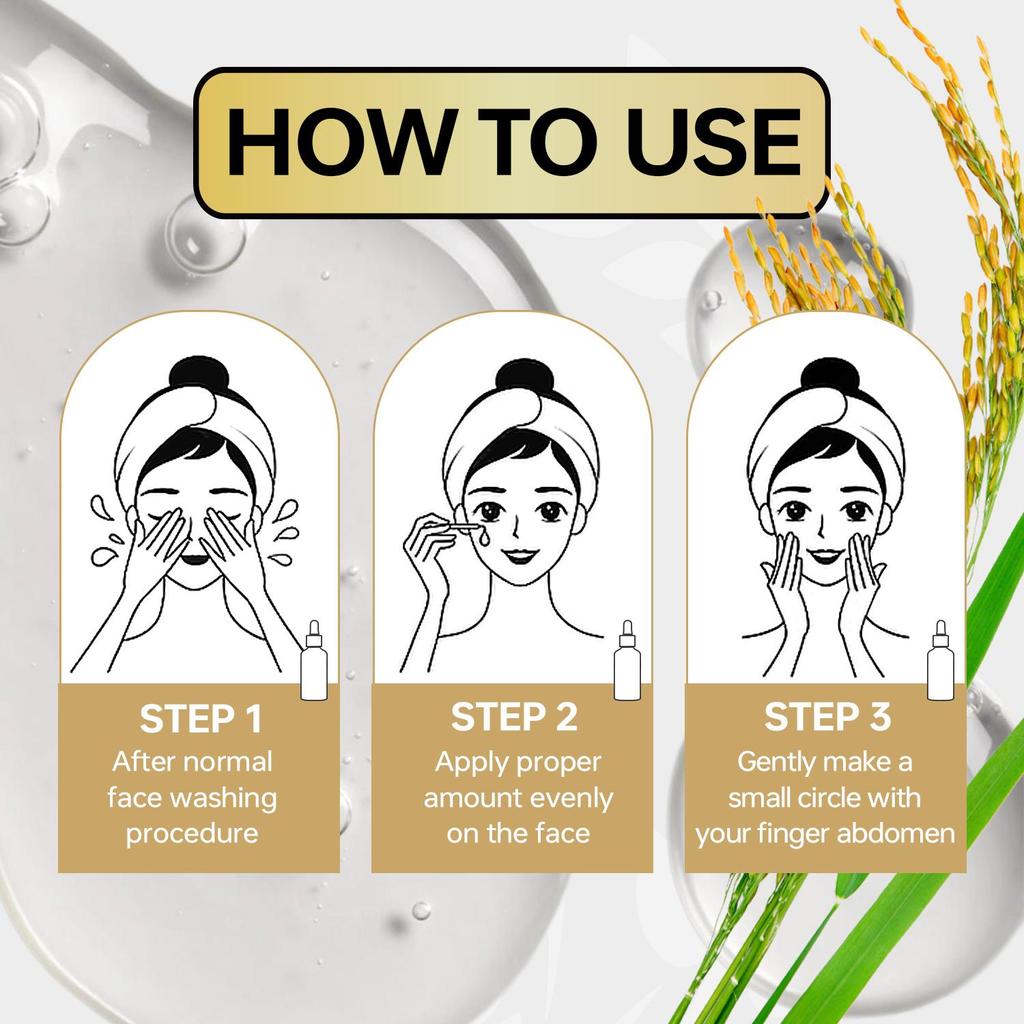 HOW TO USE

STEP 1
After normal face washing procedure

STEP 2
Apply proper amount evenly on the face

STEP 3
Gently make a small circle with your finger abdomen