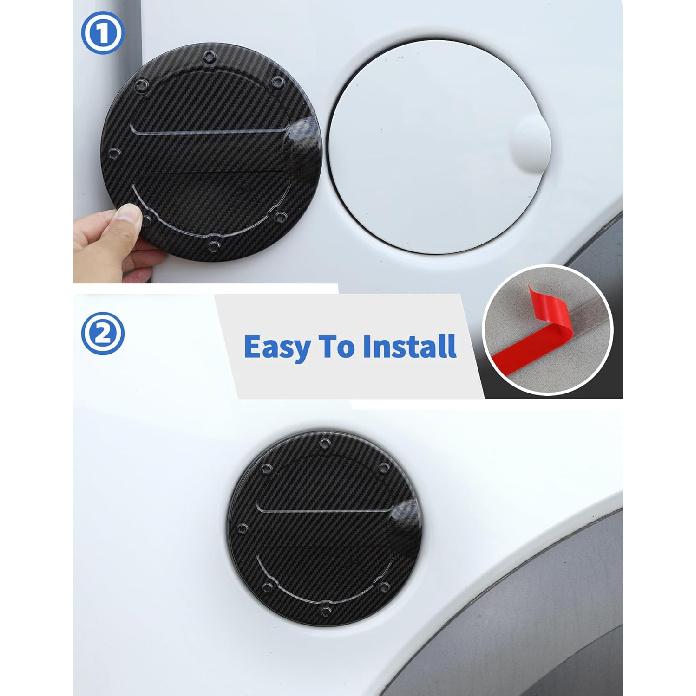 ①

②

Easy To Install