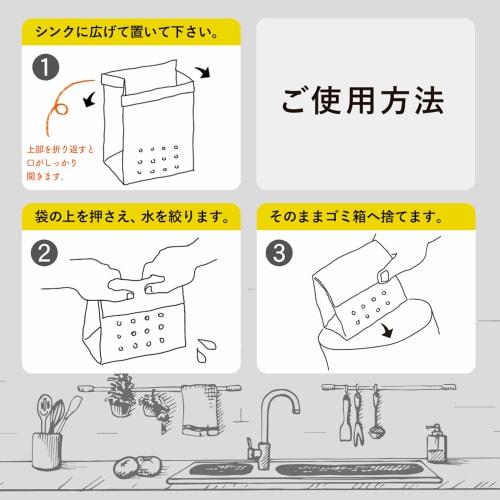 シンクに広げて置いて下さい。

1

上部を折り返すと口がしっかり開きます。

ご使用方法

袋の上を押さえ、水を絞ります。

2

そのままゴミ箱へ捨てます。

3