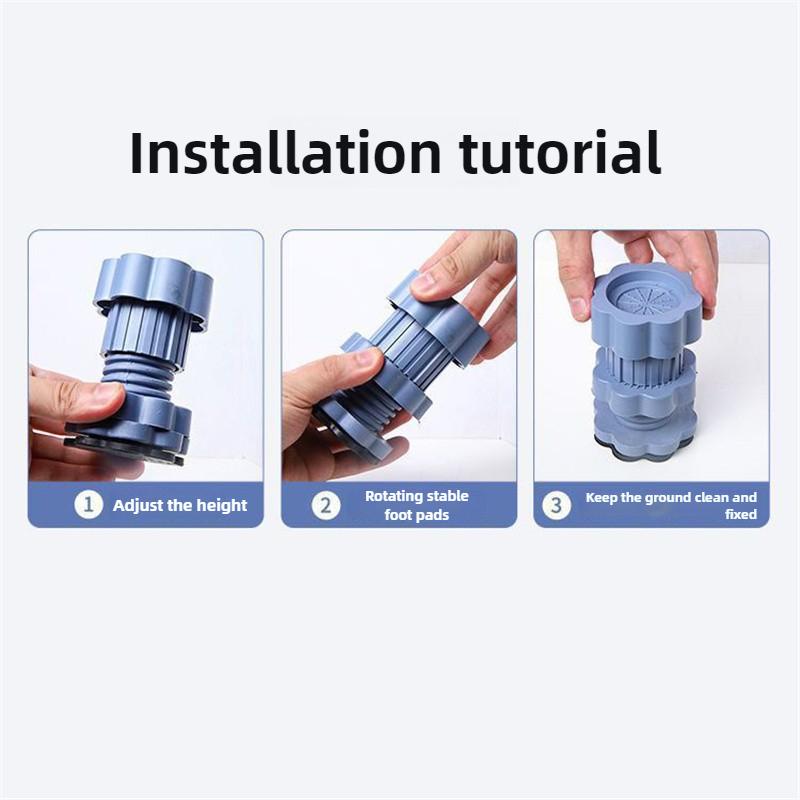 Installation tutorial

1 Adjust the height

2 Rotating stable foot pads

3 Keep the ground clean and fixed