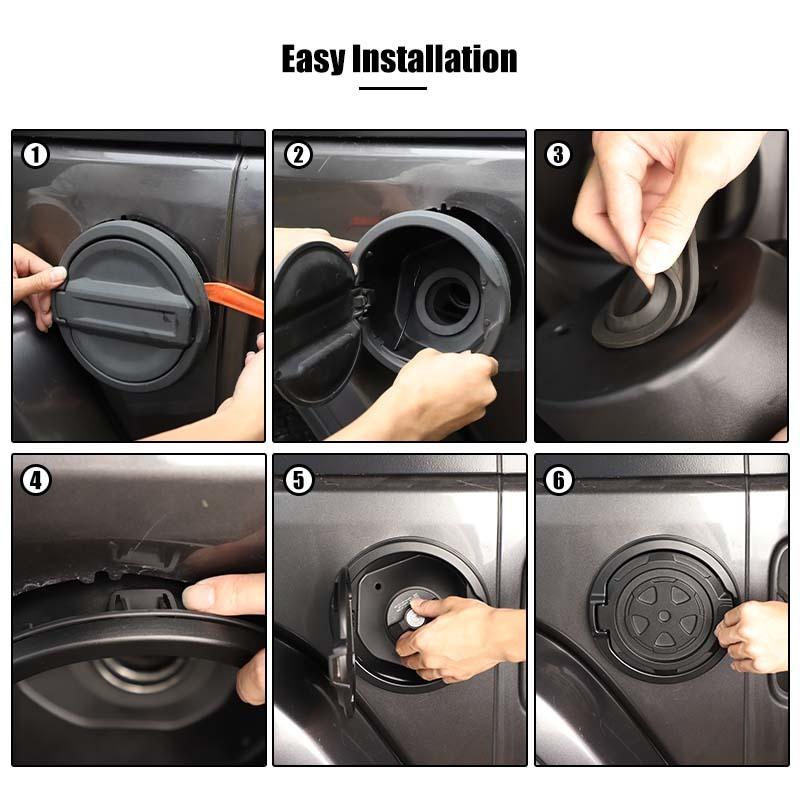 Easy Installation

1

2

3

4

5

6