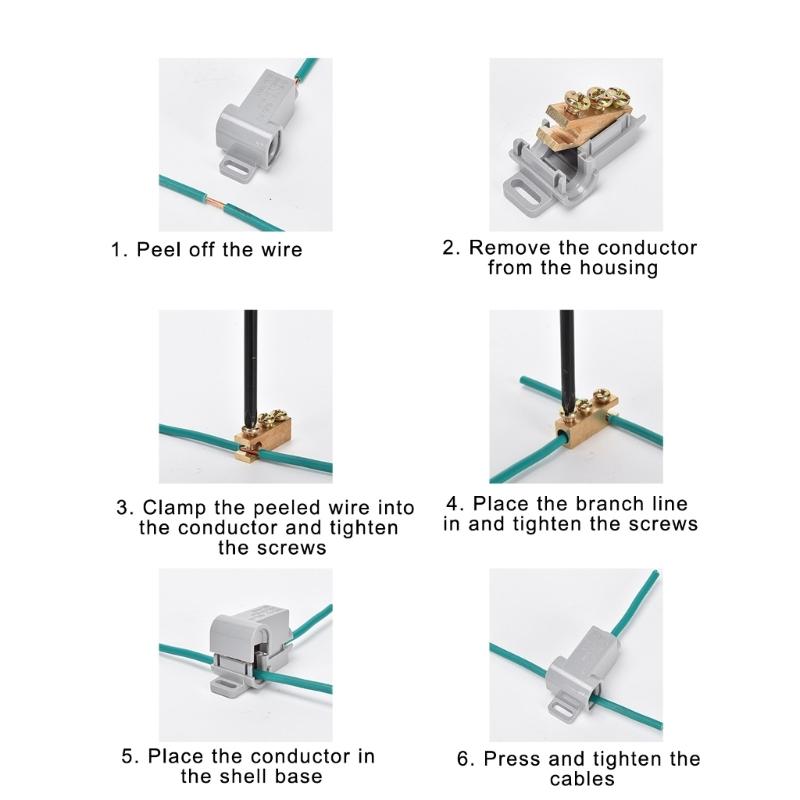 1. Peel off the wire

2. Remove the conductor from the housing

3. Clamp the peeled wire into the conductor and tighten the screws

4. Place the branch line in and tighten the screws

5. Place the conductor in the shell base

6. Press and tighten the cables