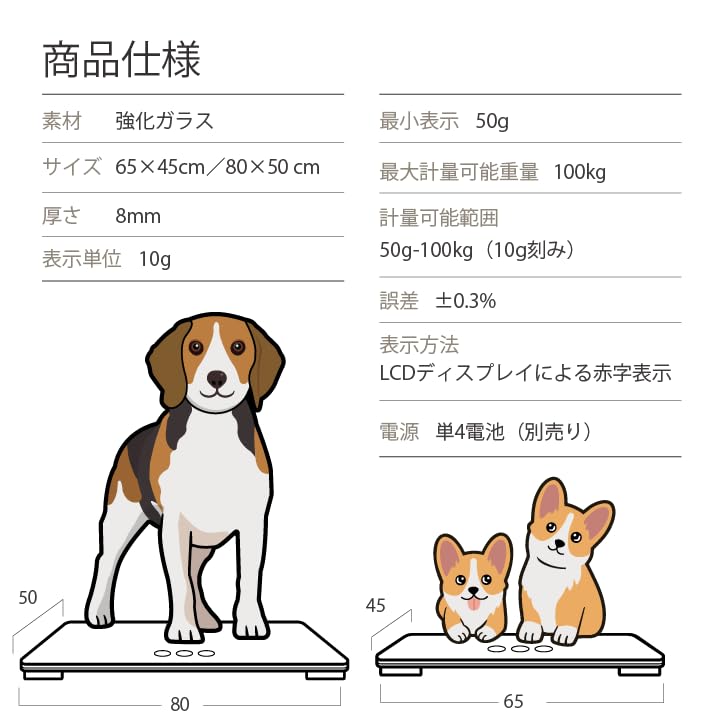 商品仕様

素材　強化ガラス

サイズ　65×45cm／80×50 cm

厚さ　8mm

表示単位　10g

最小表示　50g

最大計量可能重量　100kg

計量可能範囲
50g-100kg（10g刻み）

誤差　±0.3%

表示方法
LCDディスプレイによる赤字表示

電源　単4電池（別売り）

50

80

45

65