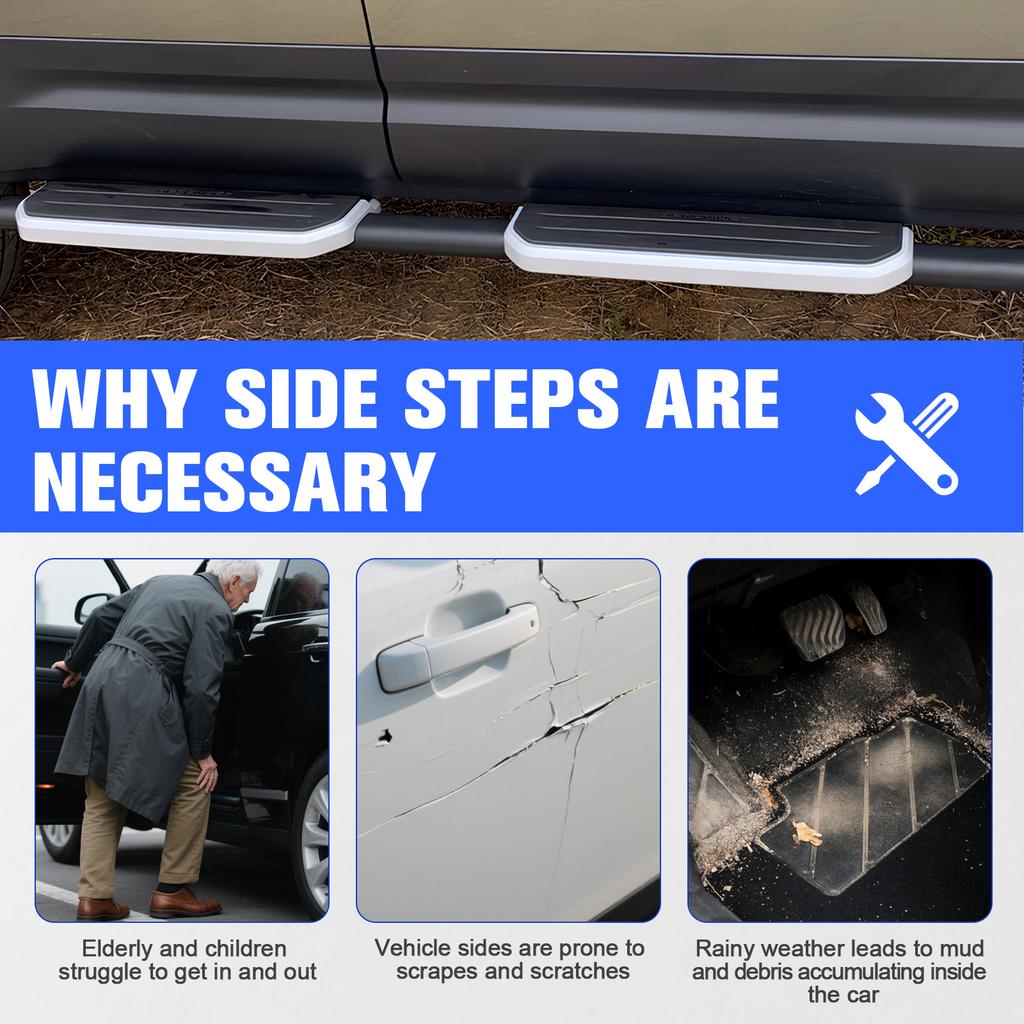 WHY SIDE STEPS ARE NECESSARY

Elderly and children struggle to get in and out

Vehicle sides are prone to scrapes and scratches

Rainy weather leads to mud and debris accumulating inside the car