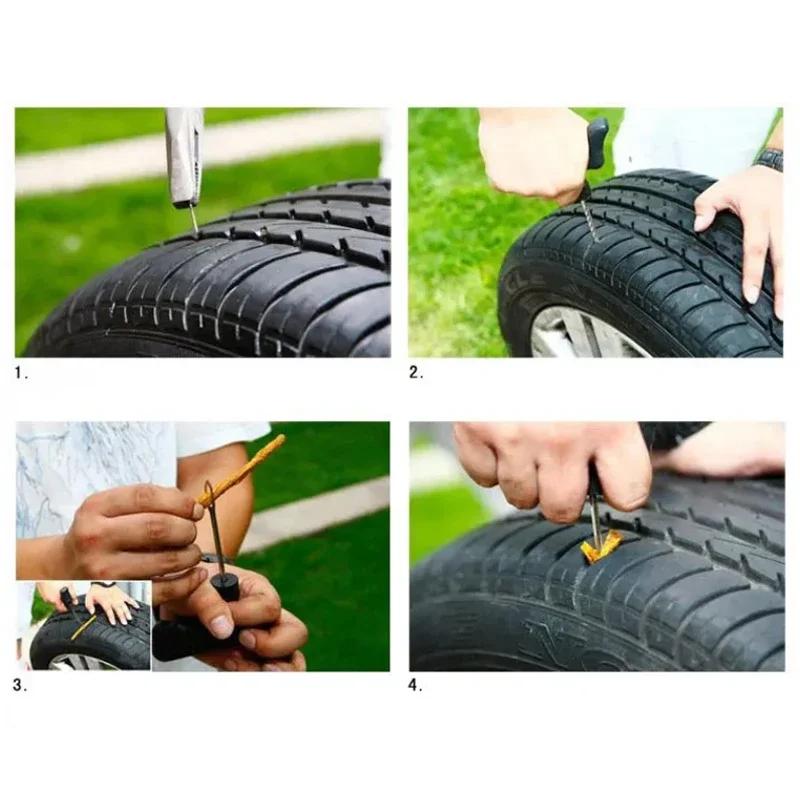 1.

2.

3.

4.