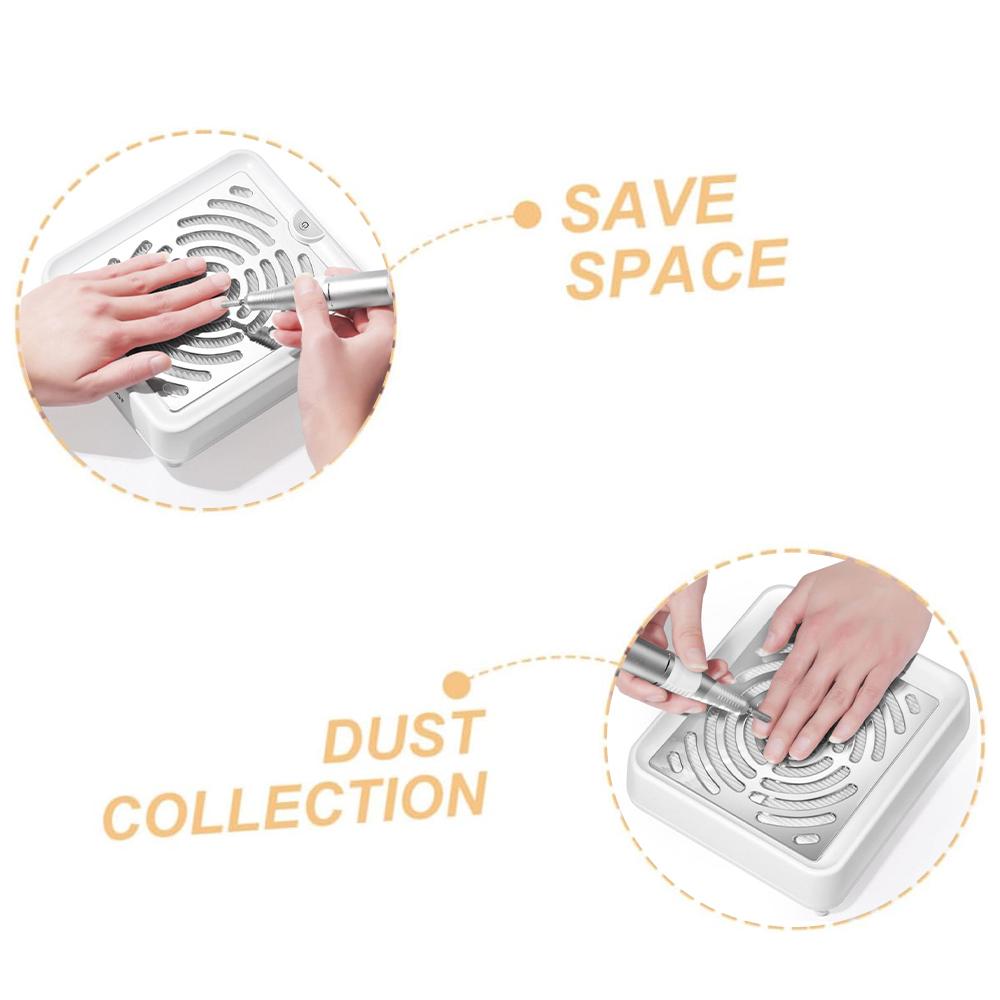 SAVE SPACE

DUST COLLECTION