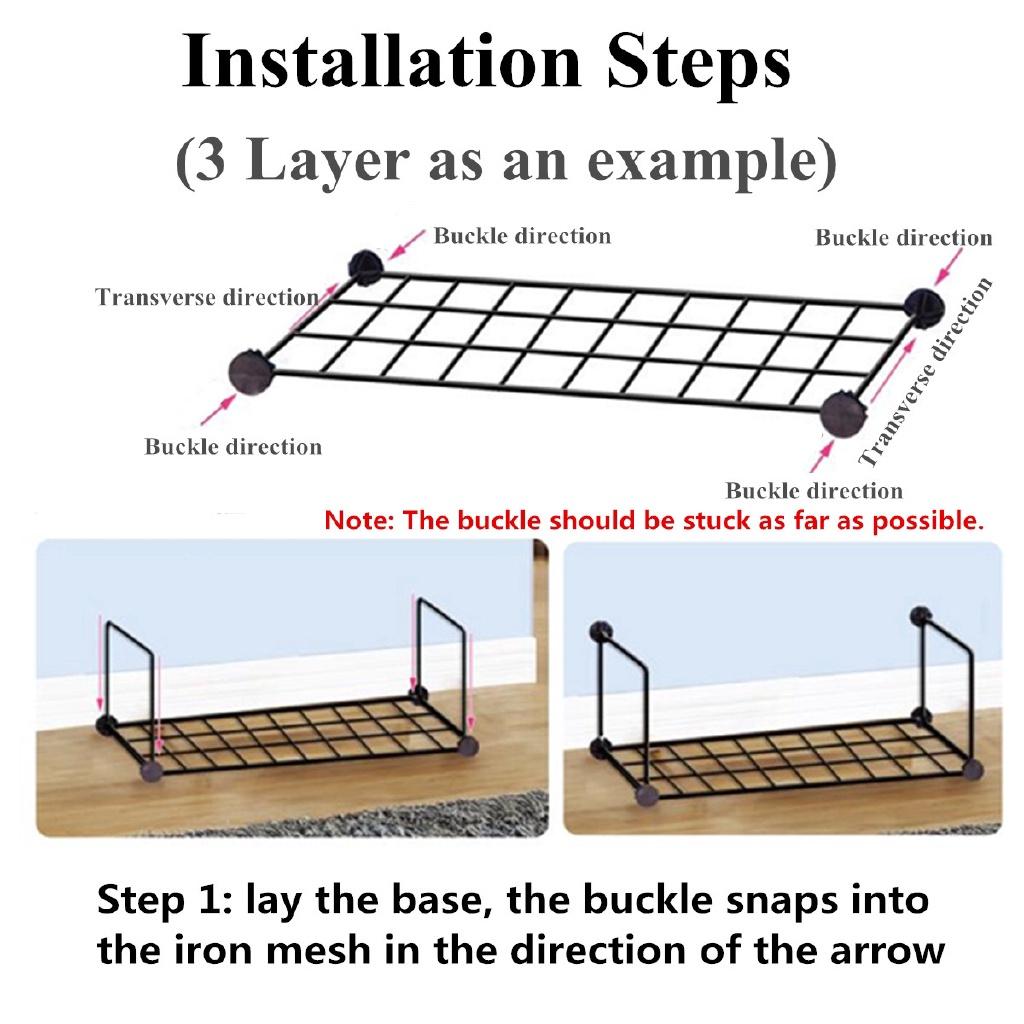 Installation Steps
(3 Layer as an example)

Buckle direction

Buckle direction

Transverse direction

Transverse direction

Buckle direction

Buckle direction

Note: The buckle should be stuck as far as possible.

Step 1: lay the base, the buckle snaps into the iron mesh in the direction of the arrow