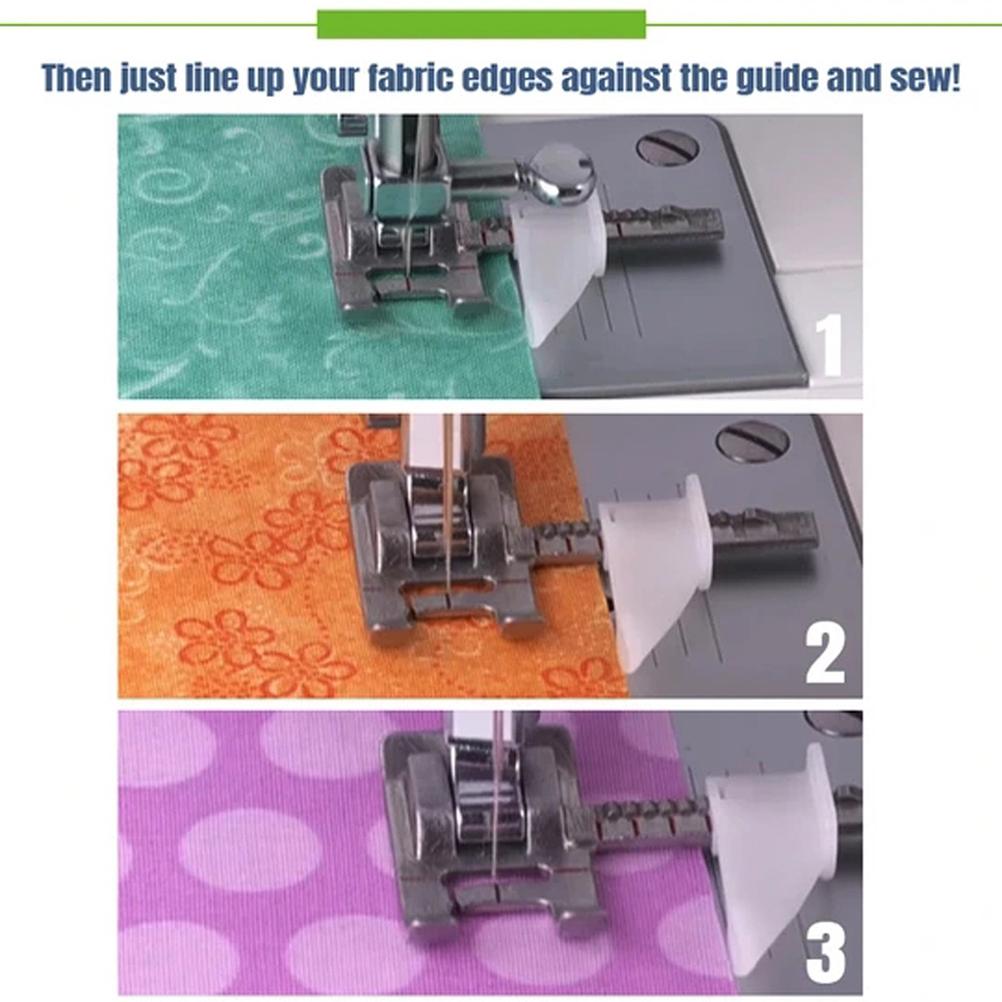 Then just line up your fabric edges against the guide and sew!

1

2

3