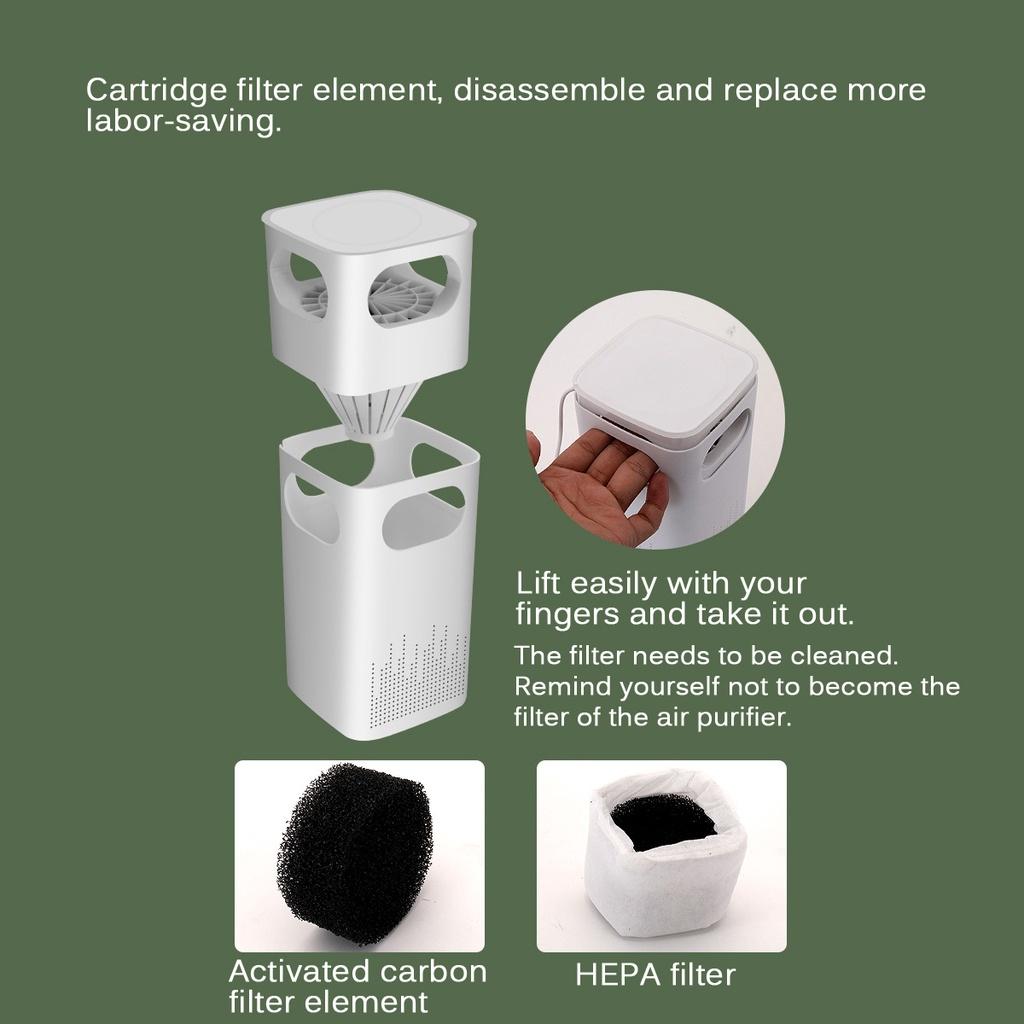 Cartridge filter element, disassemble and replace more labor-saving.

Lift easily with your fingers and take it out.

The filter needs to be cleaned. Remind yourself not to become the filter of the air purifier.

Activated carbon filter element

HEPA filter