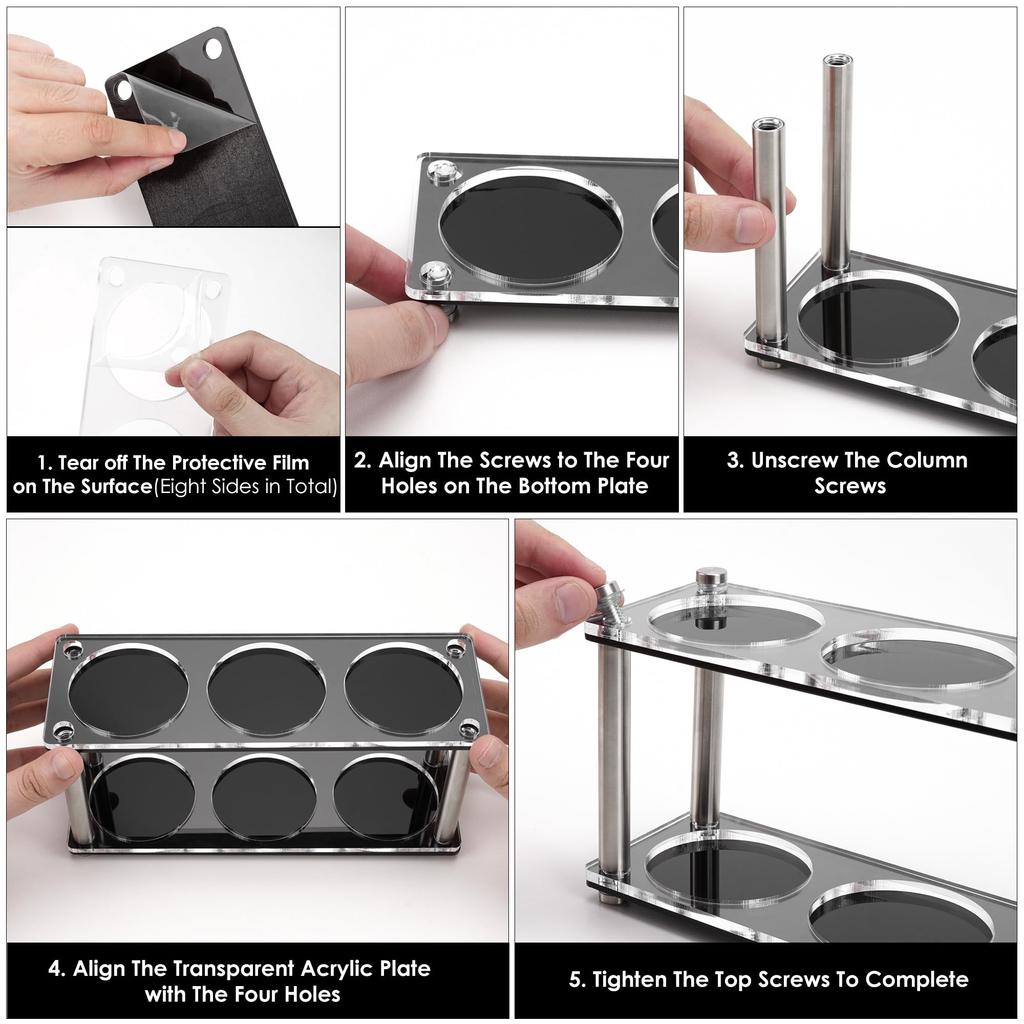 1. Tear off The Protective Film on The Surface(Eight Sides in Total)

2. Align The Screws to The Four Holes on The Bottom Plate

3. Unscrew The Column Screws

4. Align The Transparent Acrylic Plate with The Four Holes

5. Tighten The Top Screws To Complete