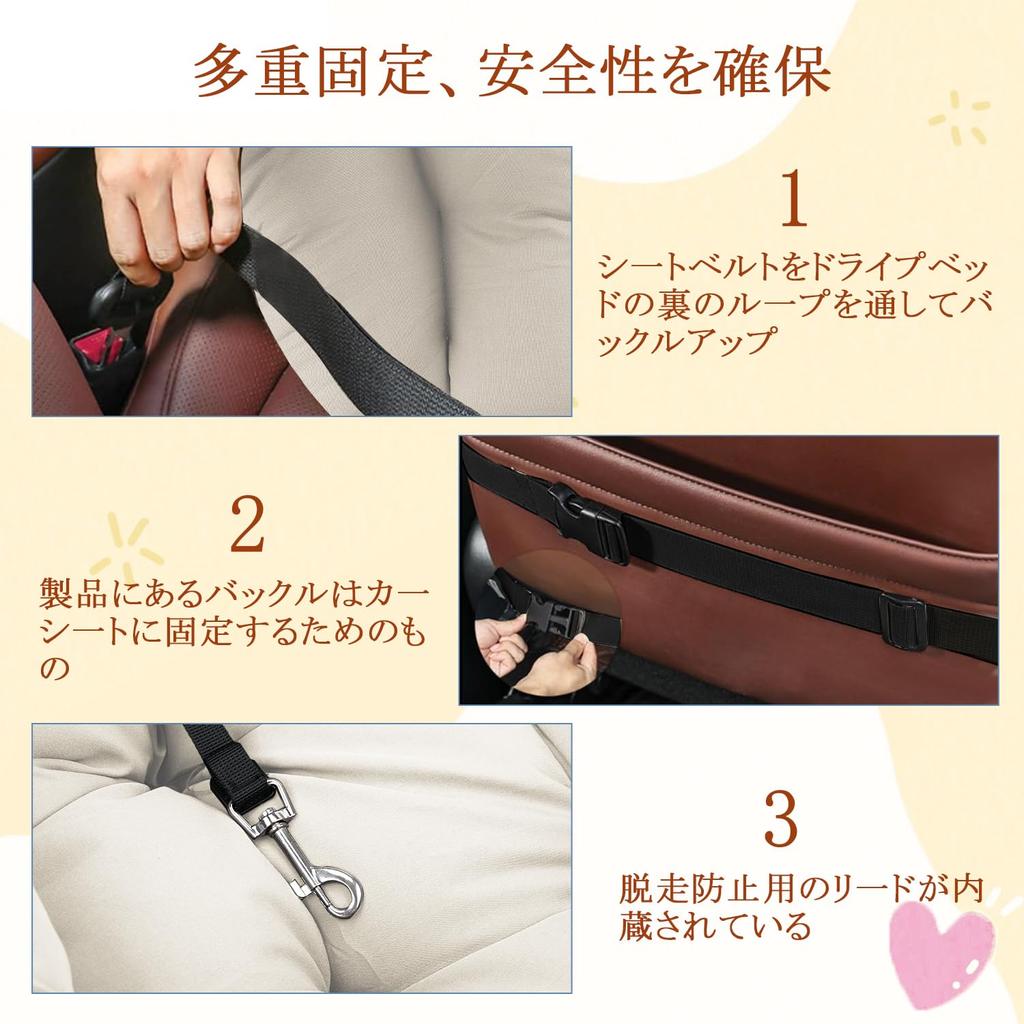 多重固定、安全性を確保

1

シートベルトをドライブベッドの裏のループを通してバックルアップ

2

製品にあるバックルはカーシートに固定するためのもの

3

脱走防止用のリードが内蔵されている