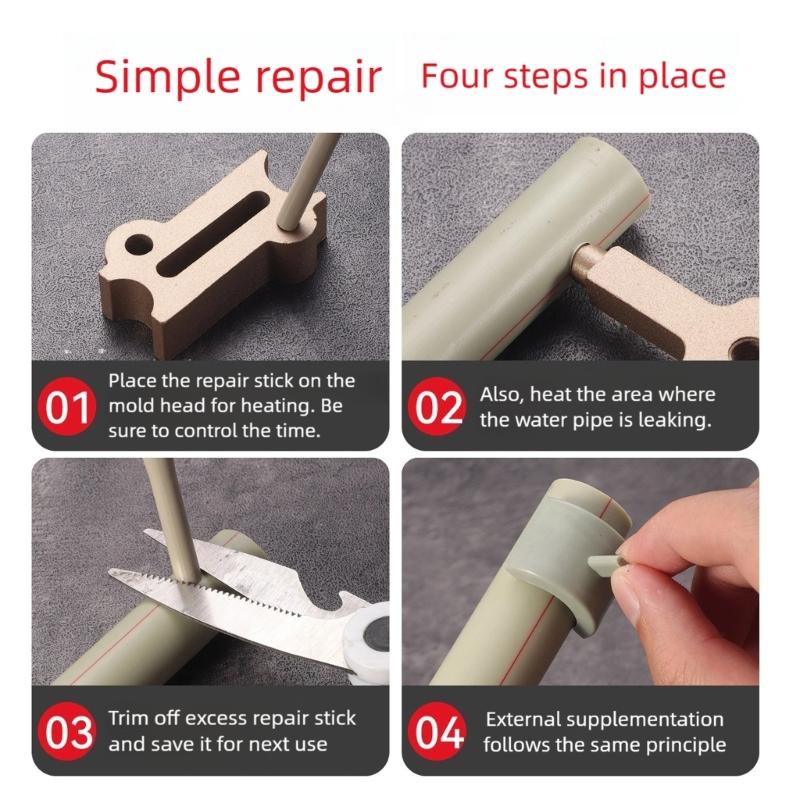 Simple repair Four steps in place

01 Place the repair stick on the mold head for heating. Be sure to control the time.

02 Also, heat the area where the water pipe is leaking.

03 Trim off excess repair stick and save it for next use

04 External supplementation follows the same principle