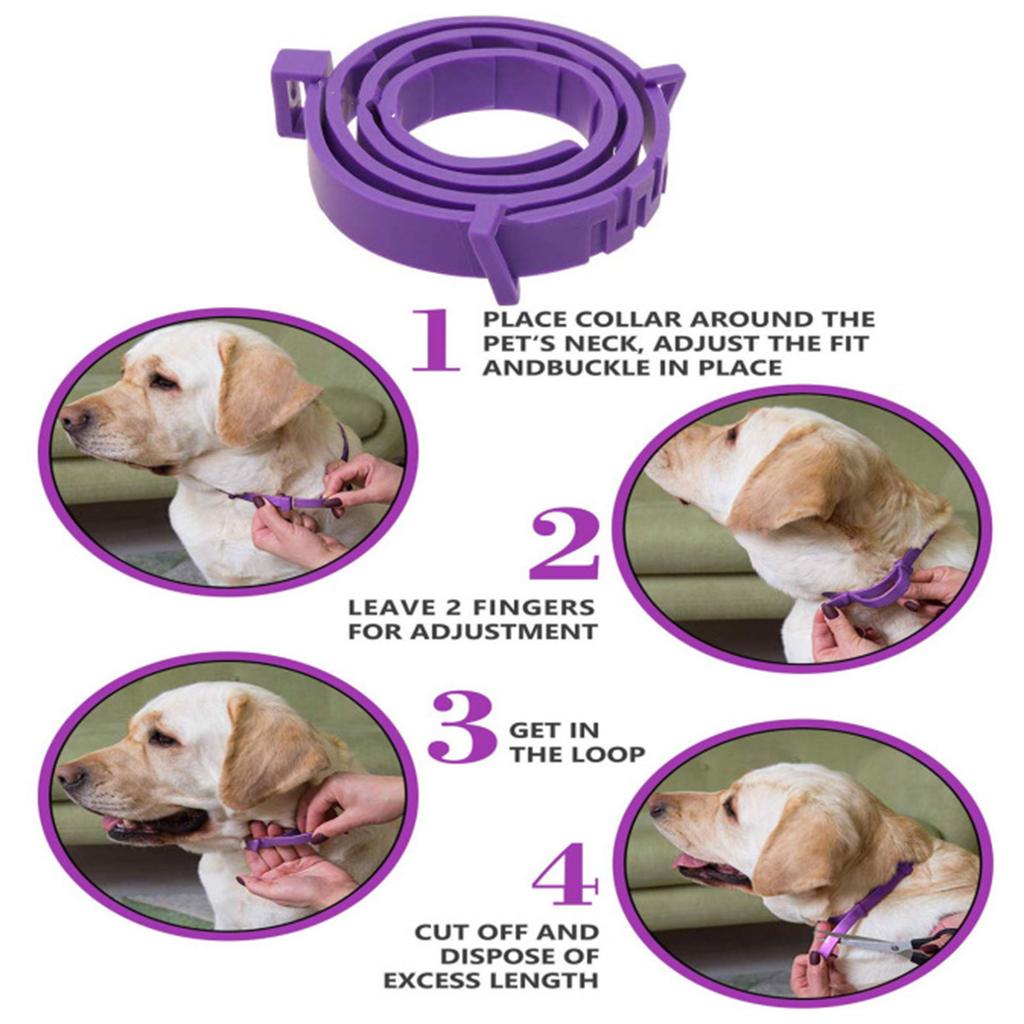 1 PLACE COLLAR AROUND THE PET'S NECK, ADJUST THE FIT ANDBUCKLE IN PLACE

2 LEAVE 2 FINGERS FOR ADJUSTMENT

3 GET IN THE LOOP

4 CUT OFF AND DISPOSE OF EXCESS LENGTH