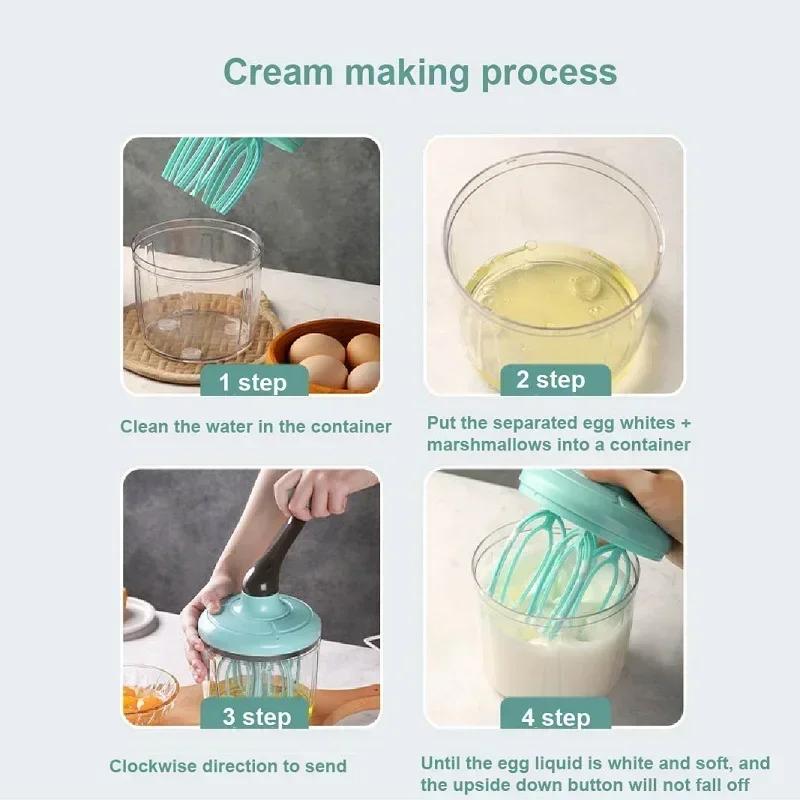 Cream making process

1 step

Clean the water in the container

2 step

Put the separated egg whites + marshmallows into a container

3 step

Clockwise direction to send

4 step

Until the egg liquid is white and soft, and the upside down button will not fall off