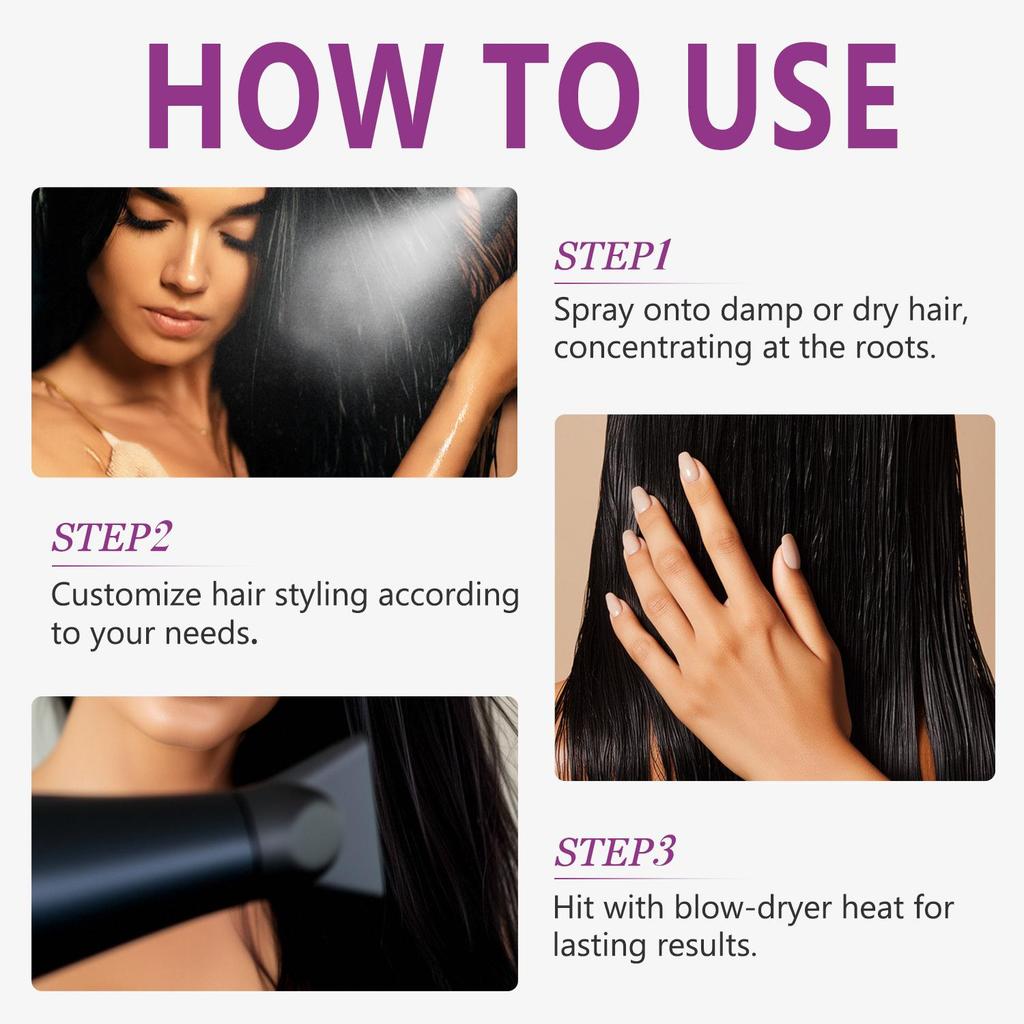 HOW TO USE

STEP1
Spray onto damp or dry hair, concentrating at the roots.

STEP2
Customize hair styling according to your needs.

STEP3
Hit with blow-dryer heat for lasting results.