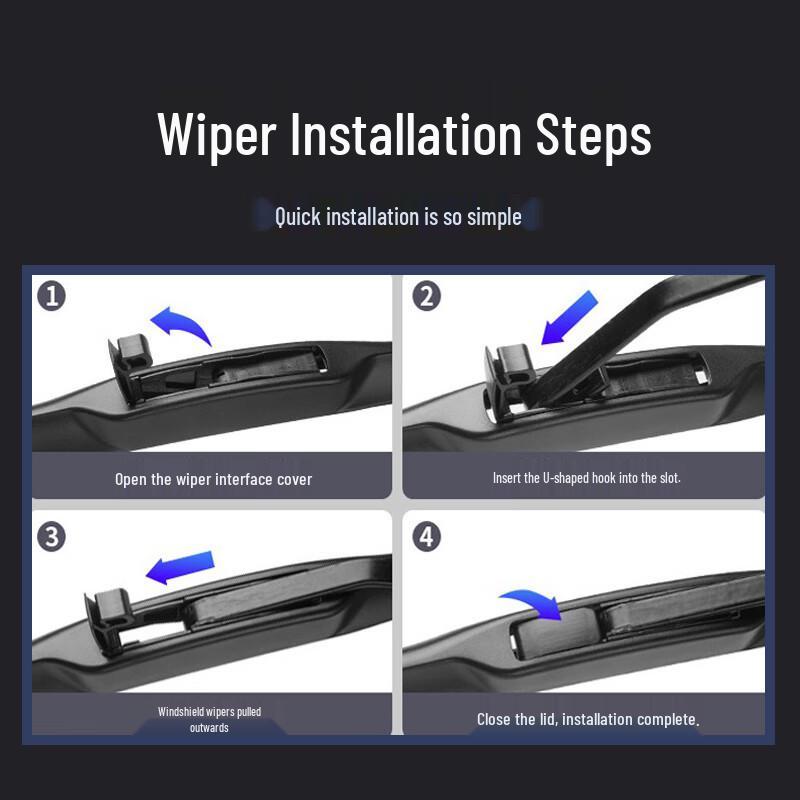 Wiper Installation Steps

Quick installation is so simple

1

Open the wiper interface cover

2

Insert the U-shaped hook into the slot.

3

Windshield wipers pulled outwards

4

Close the lid, installation complete.