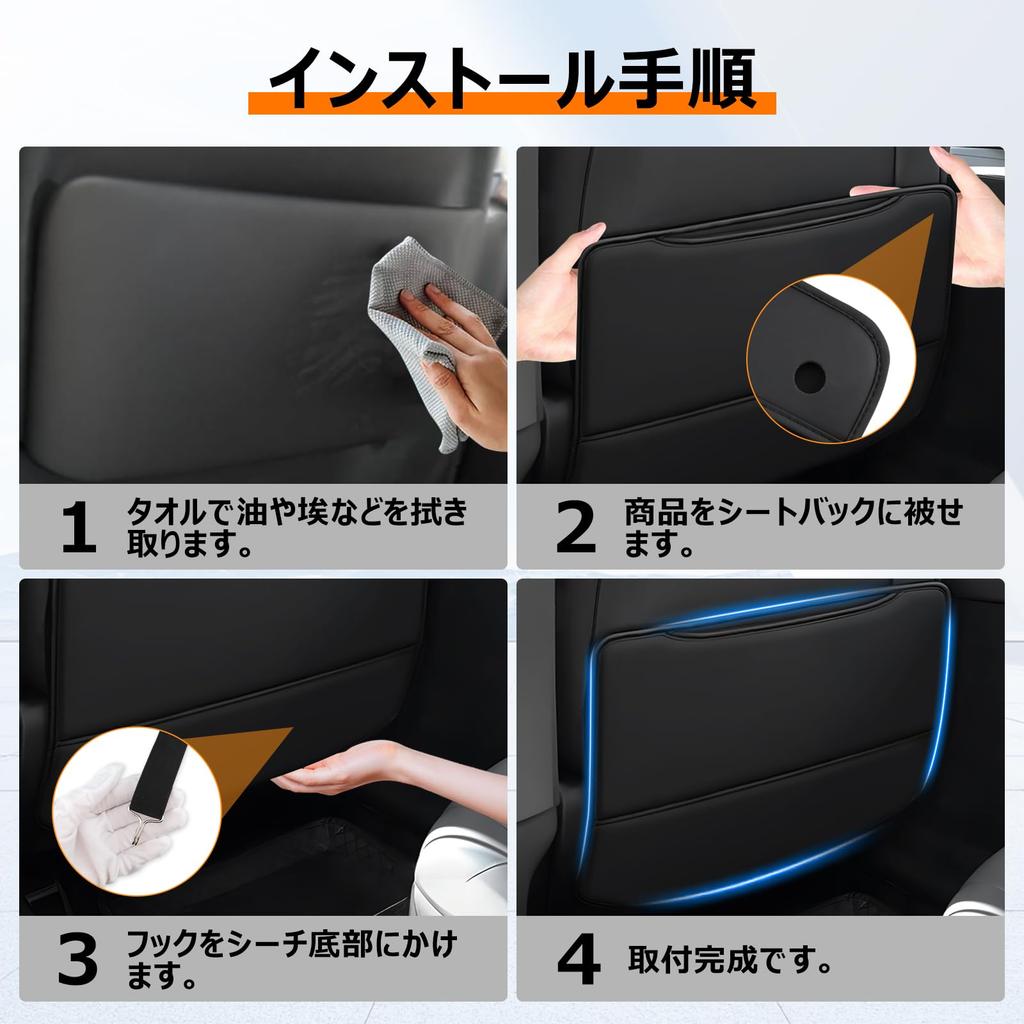 インストール手順

1 タオルで油や埃などを拭き取ります。

2 商品をシートバックに被せます。

3 フックをシーチ底部にかけます。

4 取付完成です。