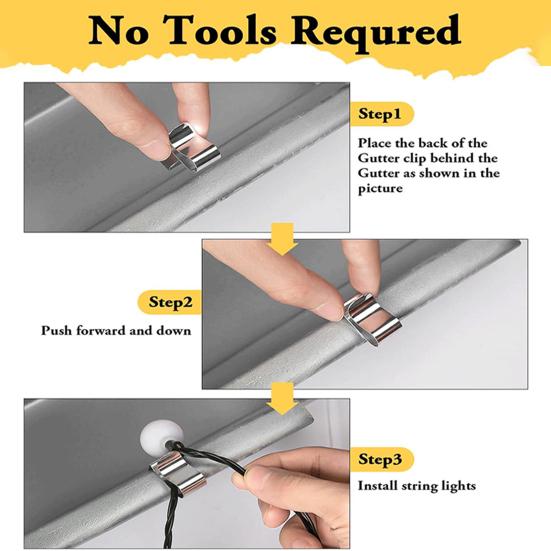 No Tools Requred

Step1

Place the back of the Gutter clip behind the Gutter as shown in the picture

Step2

Push forward and down

Step3

Install string lights