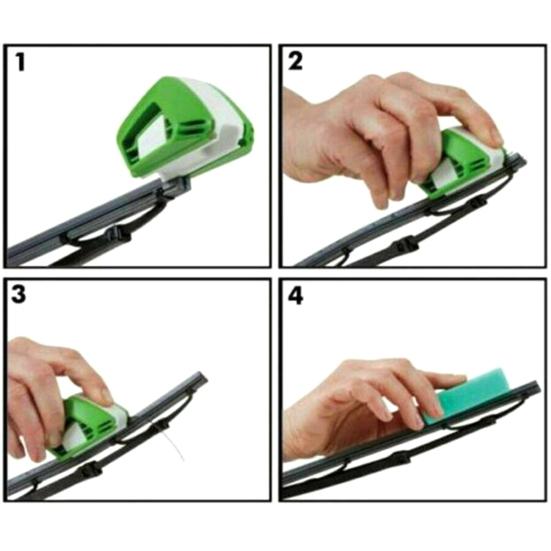 1

2

3

4