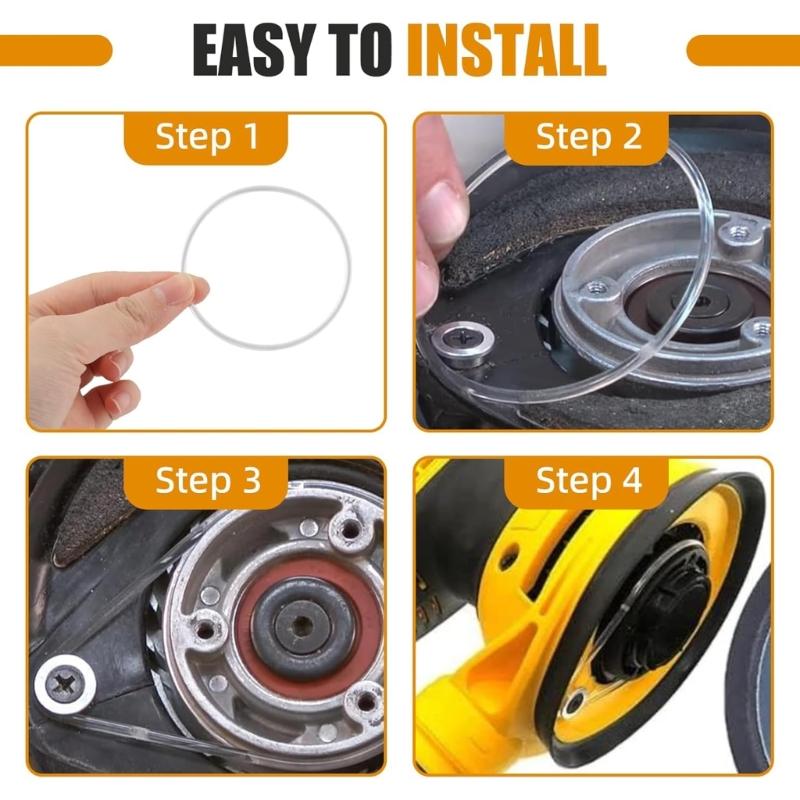 EASY TO INSTALL

Step 1

Step 2

Step 3

Step 4