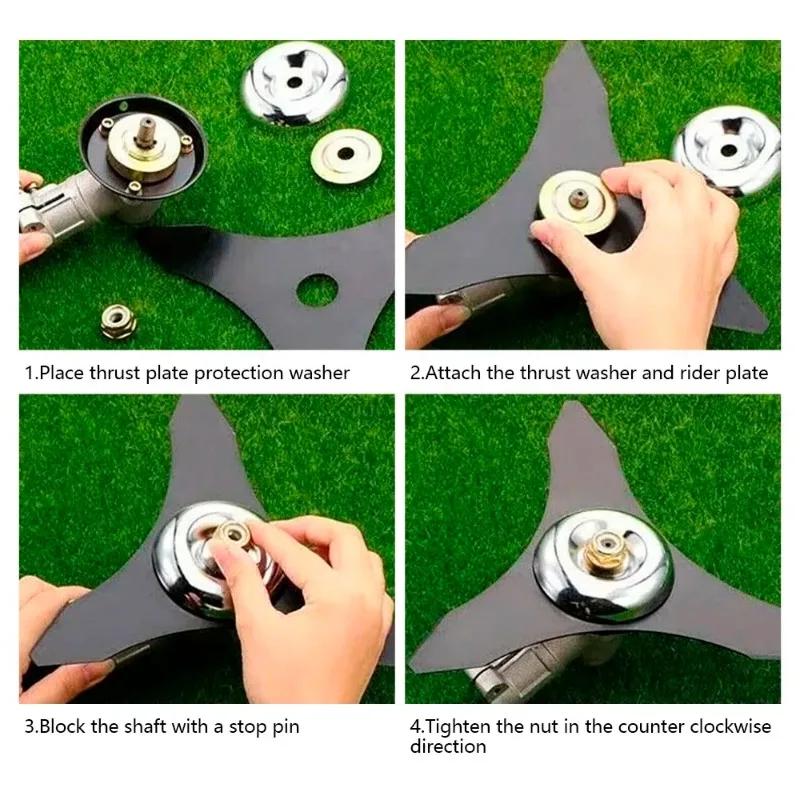 1.Place thrust plate protection washer

2.Attach the thrust washer and rider plate

3.Block the shaft with a stop pin

4.Tighten the nut in the counter clockwise direction