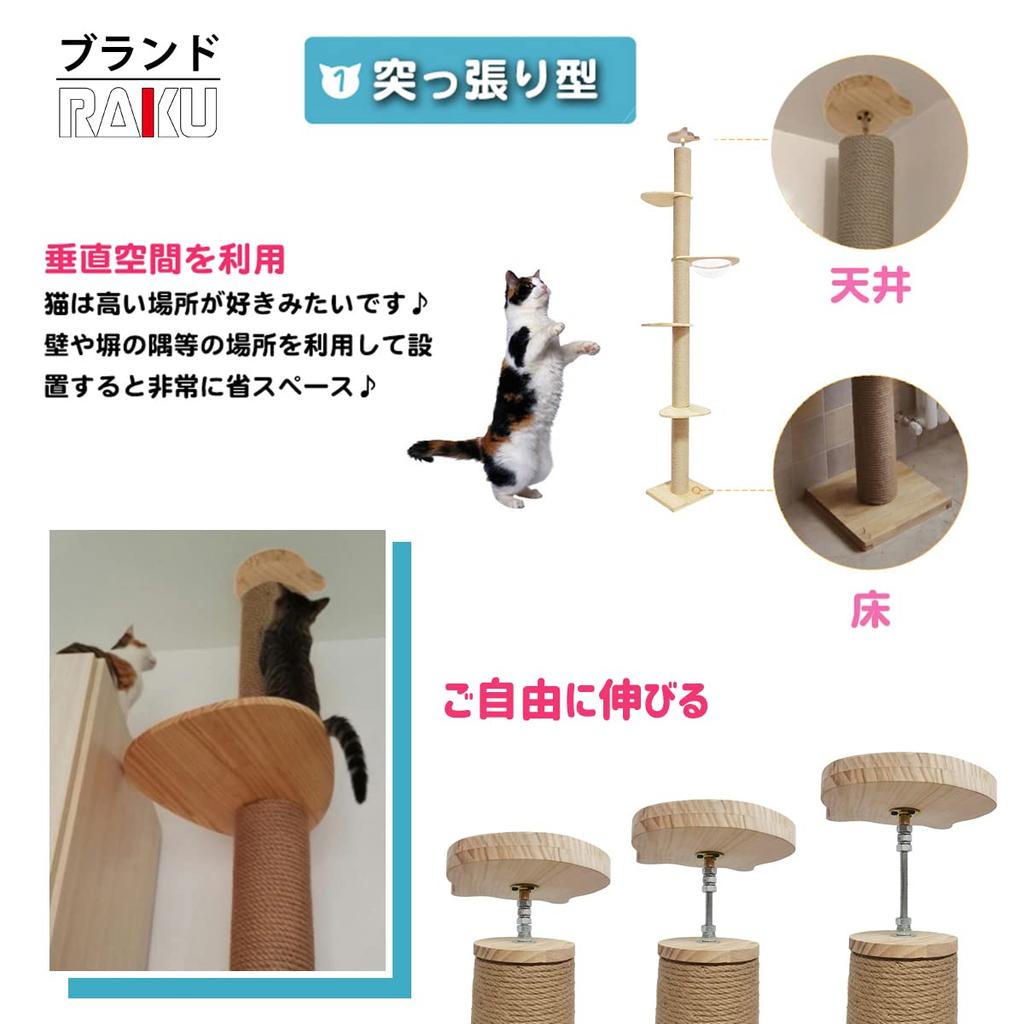 ブランド
RAKU

1 突っ張り型

垂直空間を利用
猫は高い場所が好きみたいです♪
壁や塀の隅等の場所を利用して設置すると非常に省スペース♪

天井

床

ご自由に伸びる