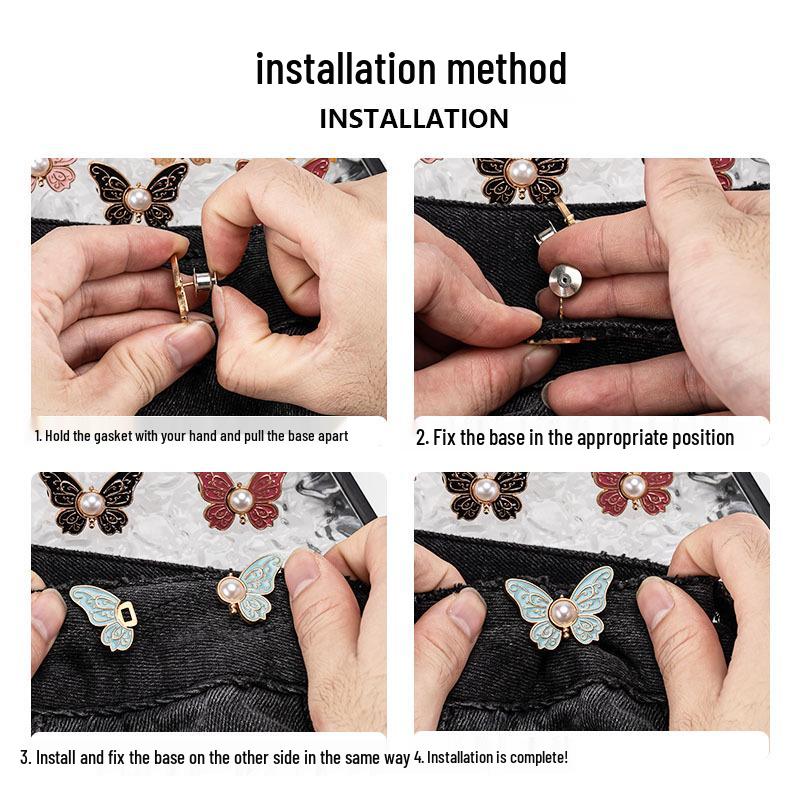 installation method
INSTALLATION

1. Hold the gasket with your hand and pull the base apart

2. Fix the base in the appropriate position

3. Install and fix the base on the other side in the same way

4. Installation is complete!