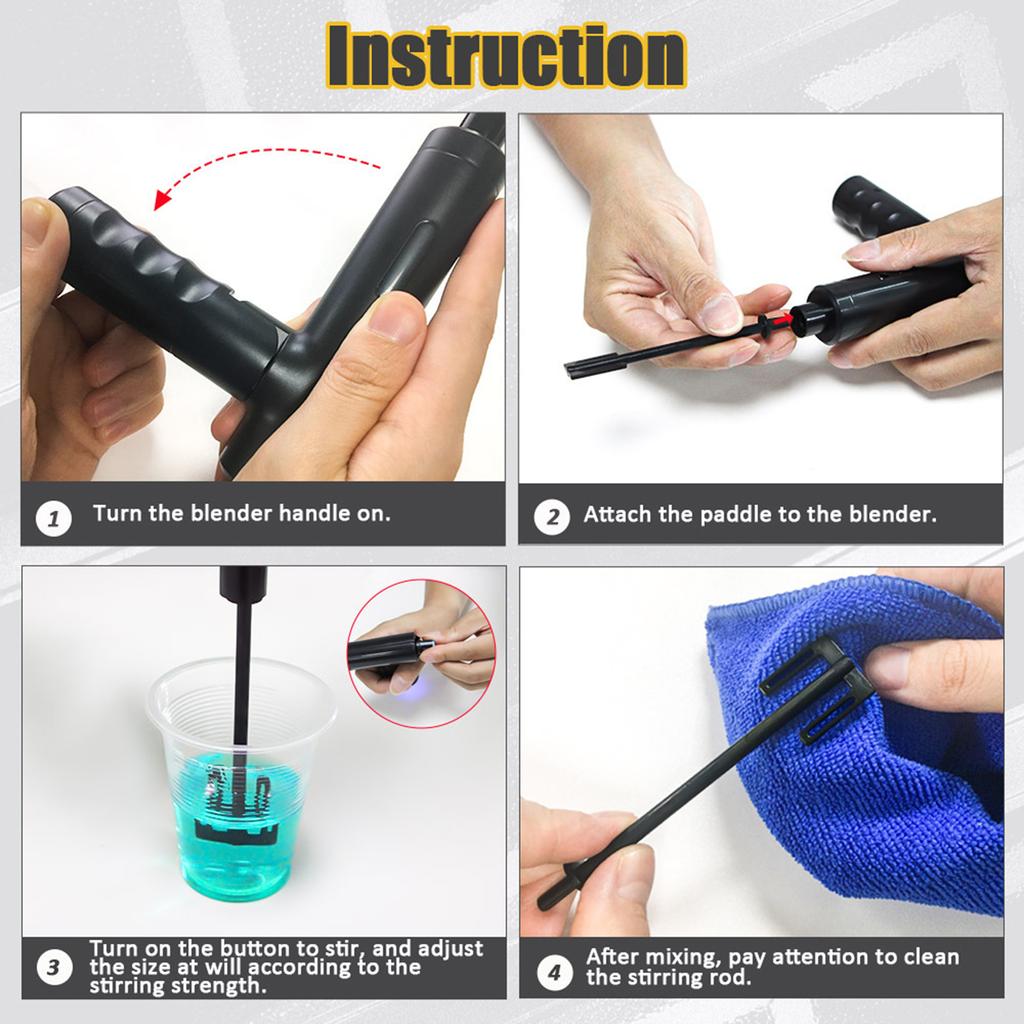 Instruction

1 Turn the blender handle on.

2 Attach the paddle to the blender.

3 Turn on the button to stir, and adjust the size at will according to the stirring strength.

4 After mixing, pay attention to clean the stirring rod.