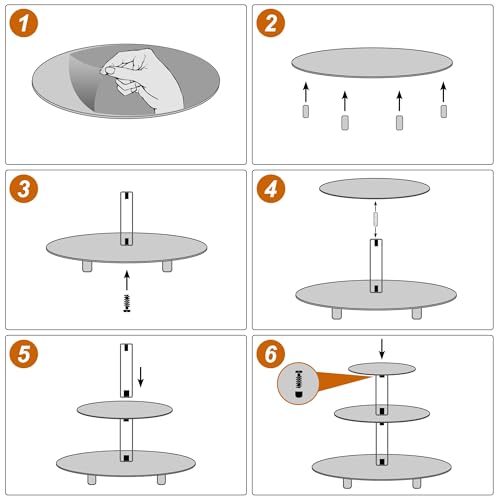 1

2

3

4

5

6