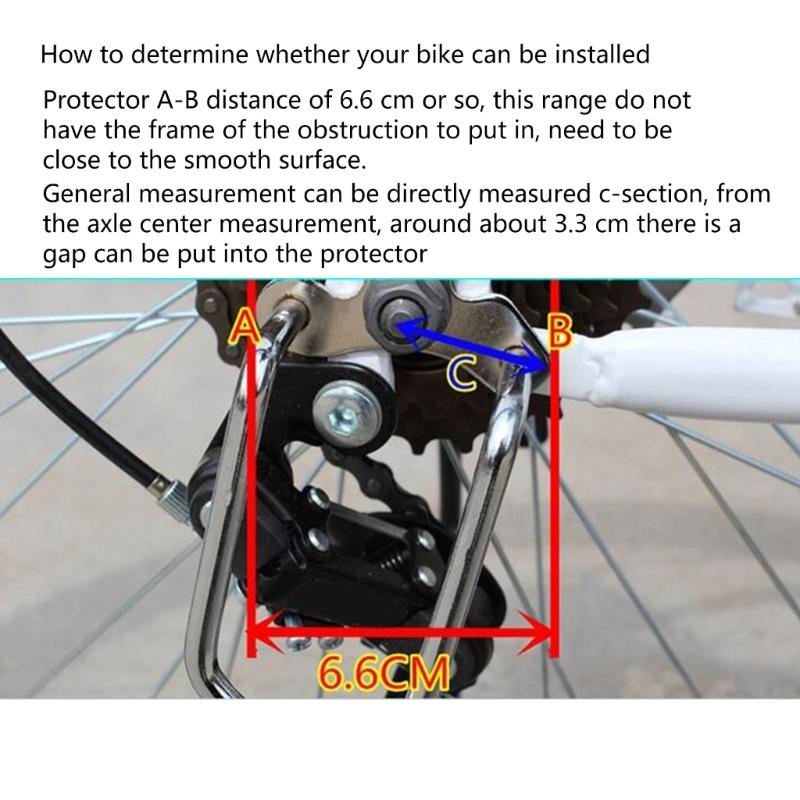 How to determine whether your bike can be installed

Protector A-B distance of 6.6 cm or so, this range do not have the frame of the obstruction to put in, need to be close to the smooth surface.

General measurement can be directly measured c-section, from the axle center measurement, around about 3.3 cm there is a gap can be put into the protector

A

B

C

6.6CM