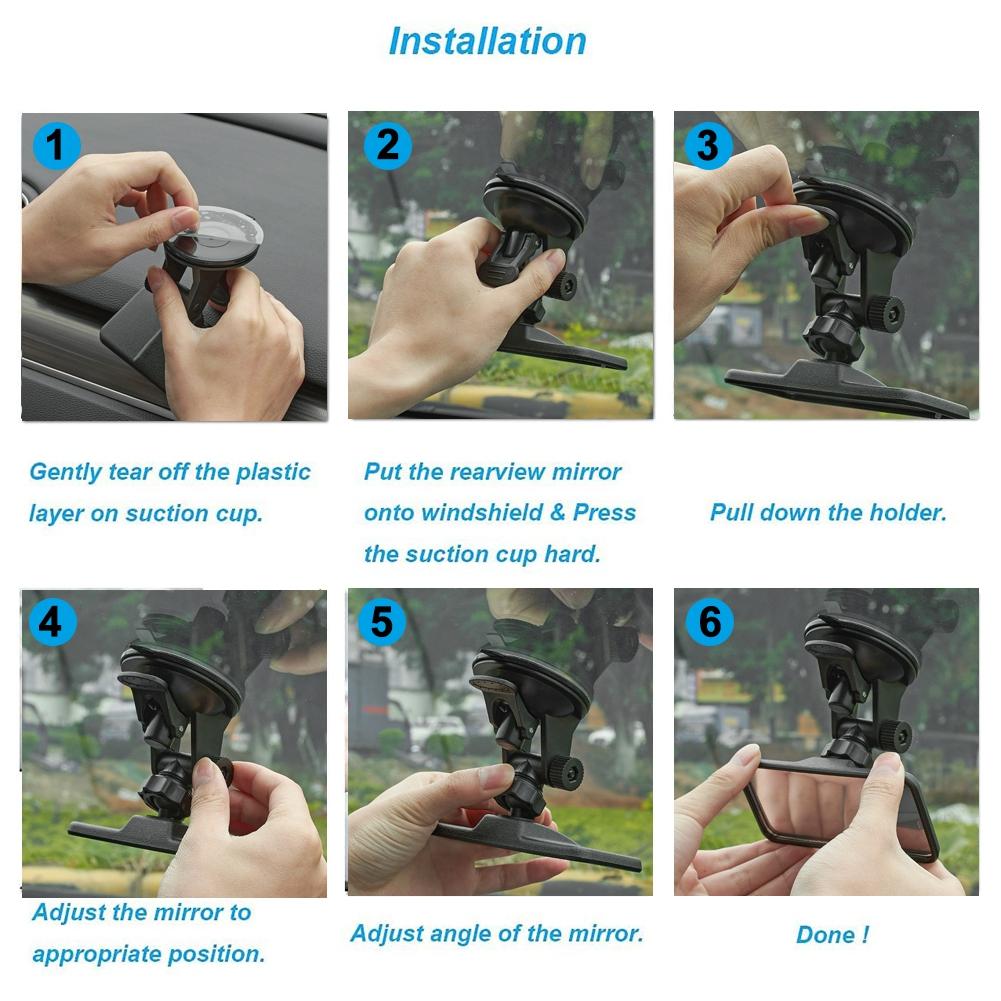 Installation

1

Gently tear off the plastic layer on suction cup.

2

Put the rearview mirror onto windshield & Press the suction cup hard.

3

Pull down the holder.

4

Adjust the mirror to appropriate position.

5

Adjust angle of the mirror.

6

Done !