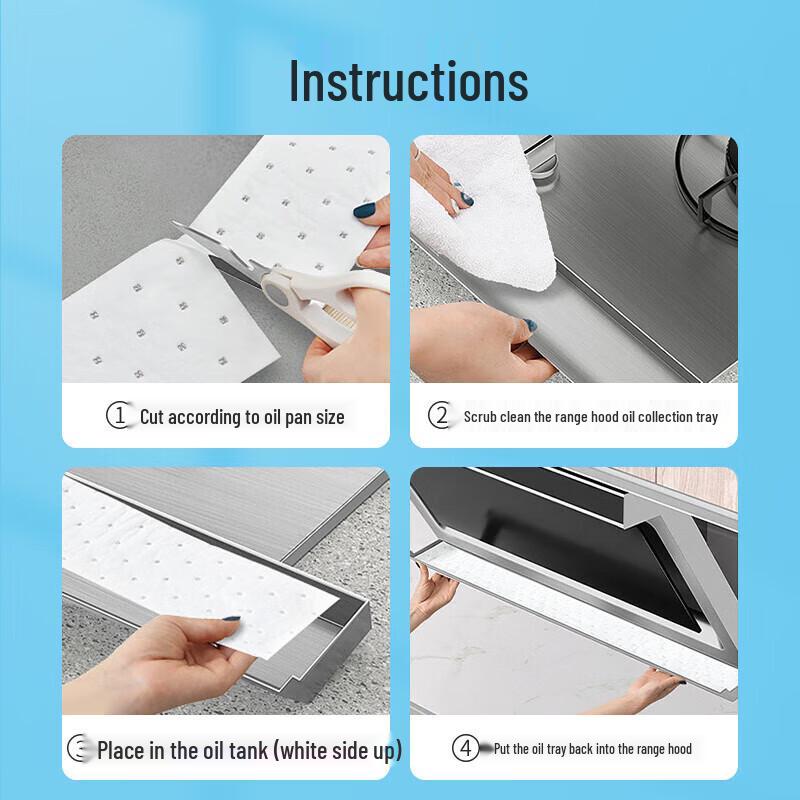 Instructions

① Cut according to oil pan size

② Scrub clean the range hood oil collection tray

③ Place in the oil tank (white side up)

④ Put the oil tray back into the range hood