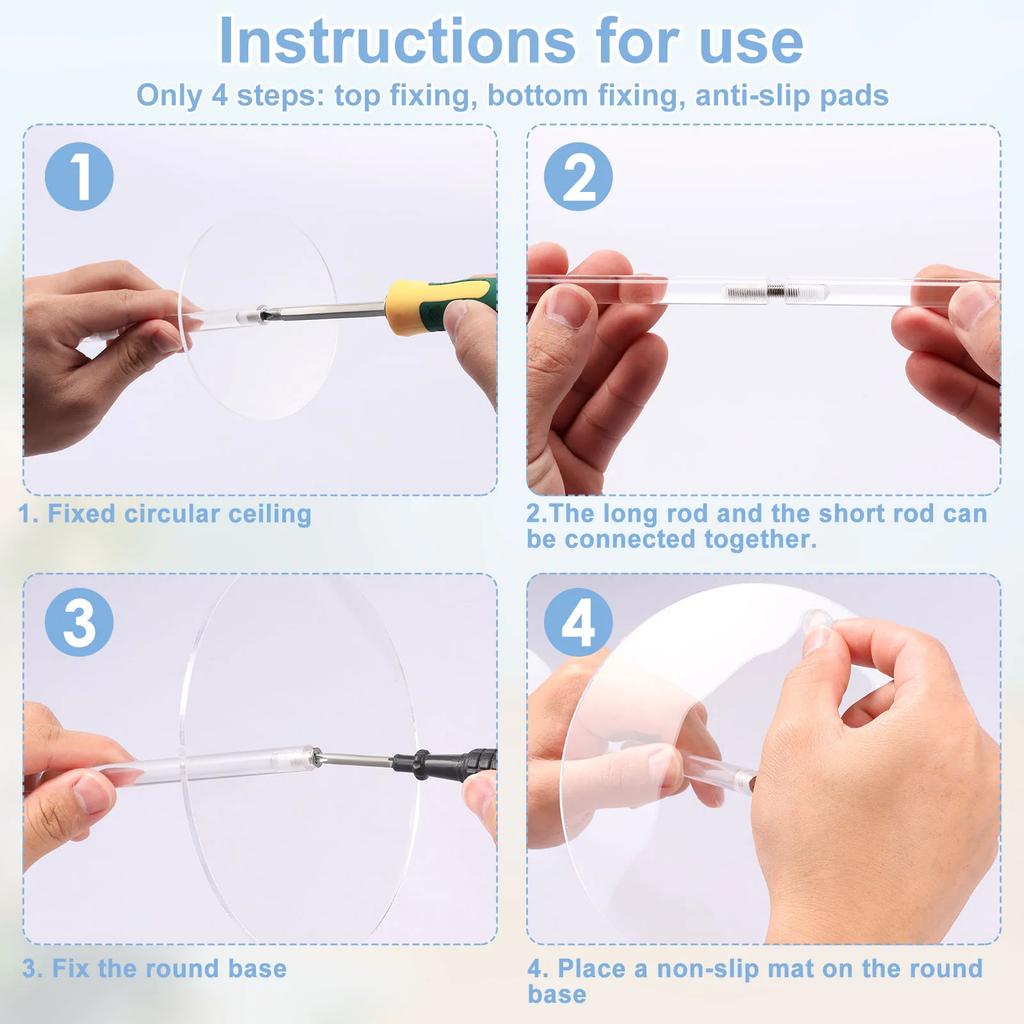 Instructions for use

Only 4 steps: top fixing, bottom fixing, anti-slip pads

1

1. Fixed circular ceiling

2

2.The long rod and the short rod can be connected together.

3

3. Fix the round base

4

4. Place a non-slip mat on the round base